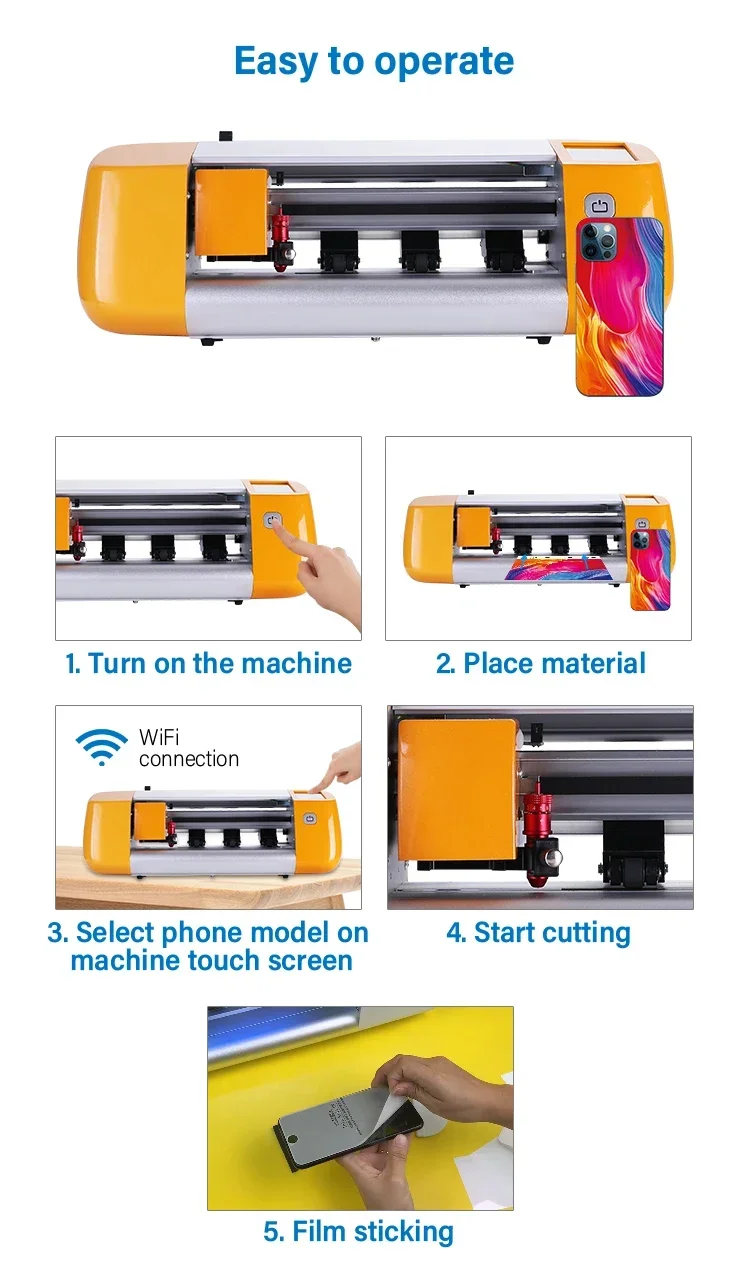 Easy to operate

1. Turn on the machine

2. Place material

WiFi connection

3. Select phone model on machine touch screen

4. Start cutting

5. Film sticking