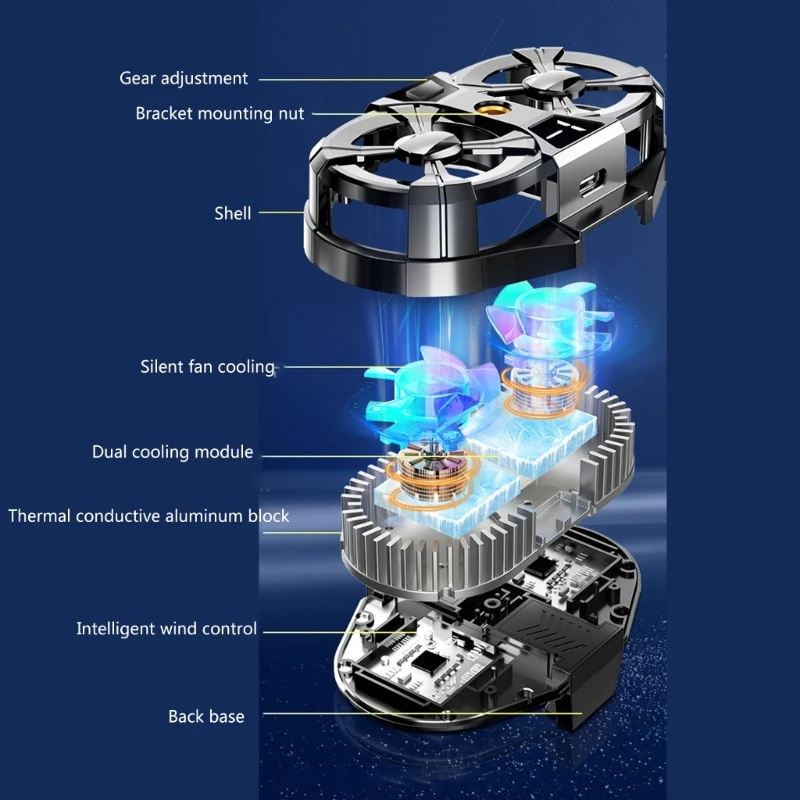 Gear adjustment

Bracket mounting nut

Shell

Silent fan cooling

Dual cooling module

Thermal conductive aluminum block

Intelligent wind control

Back base