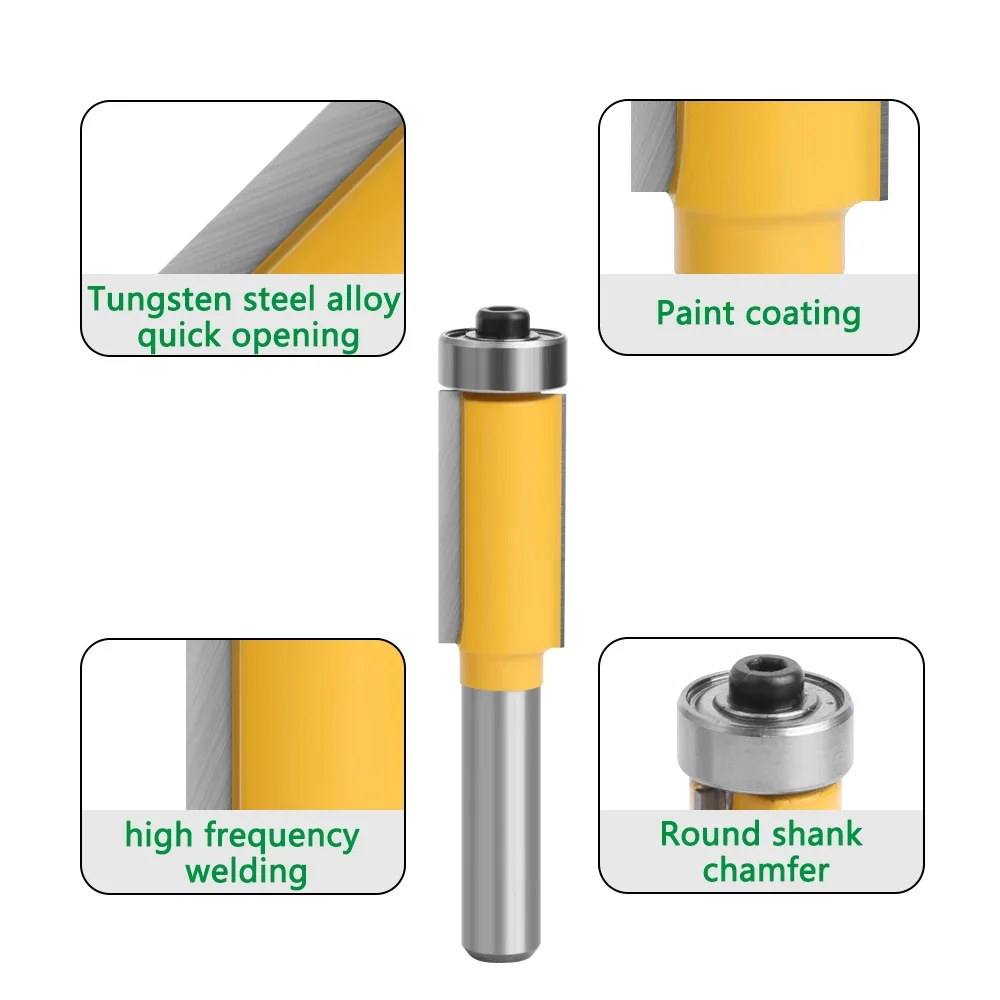 Tungsten steel alloy quick opening

Paint coating

high frequency welding

Round shank chamfer