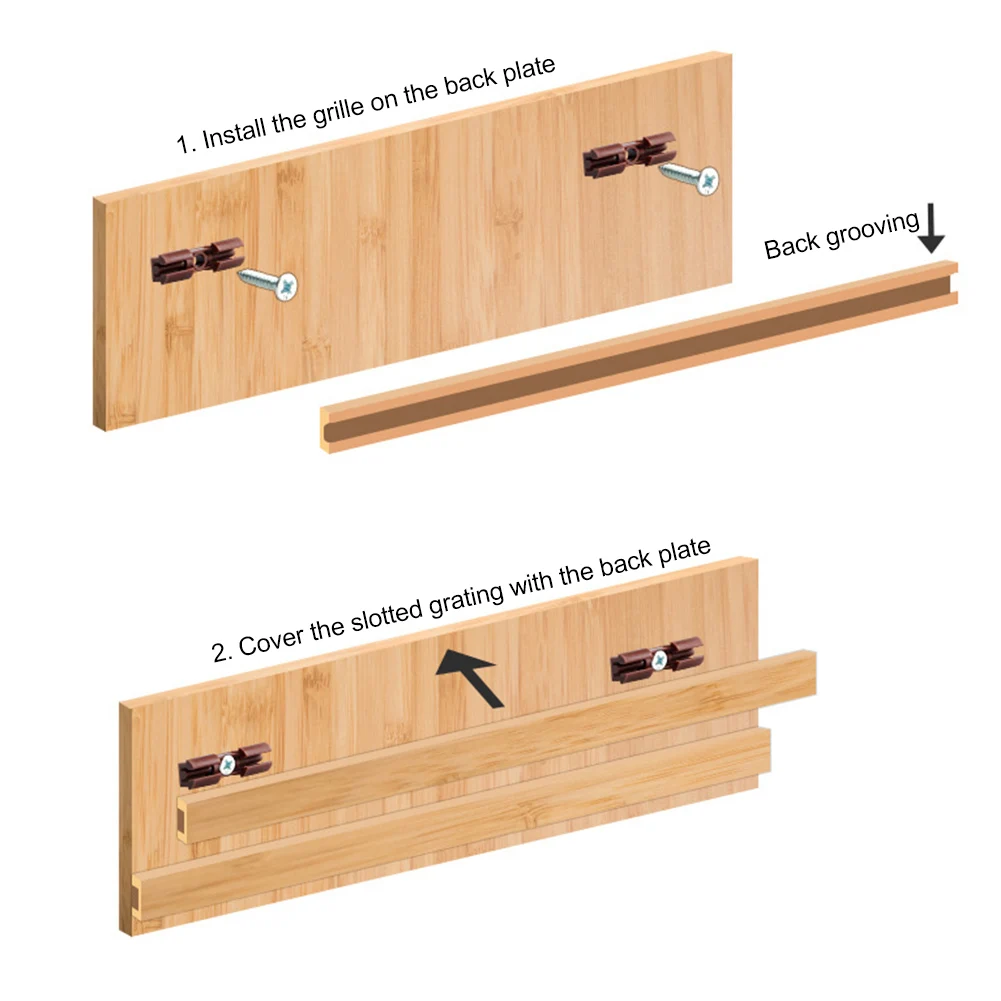 1. Install the grille on the back plate

Back grooving

2. Cover the slotted grating with the back plate