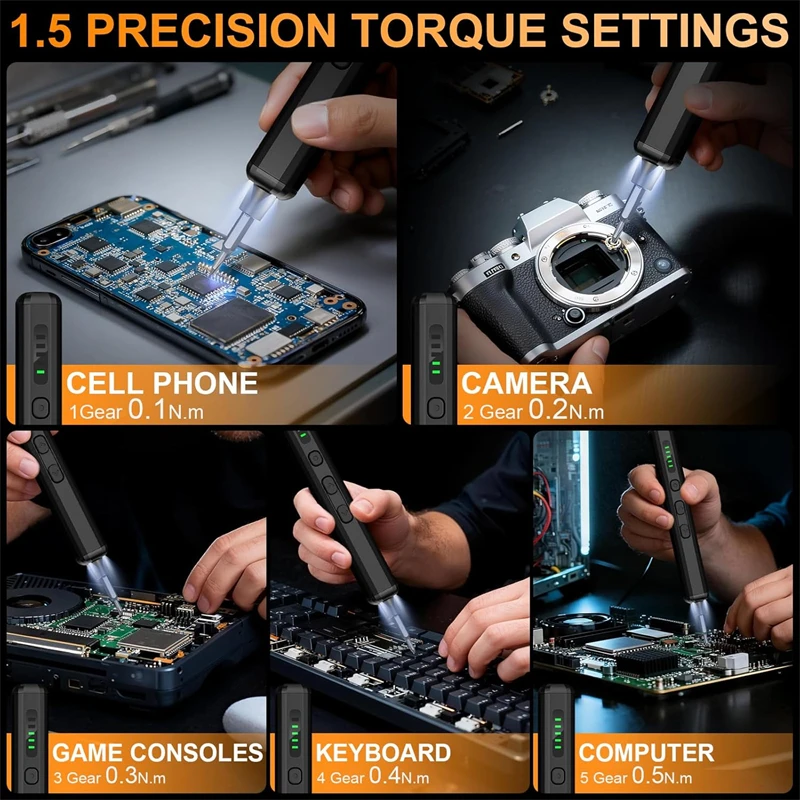 1.5 PRECISION TORQUE SETTINGS

CELL PHONE
1Gear 0.1N.m

CAMERA
2 Gear 0.2N.m

GAME CONSOLES
3 Gear 0.3N.m

KEYBOARD
4 Gear 0.4N.m

COMPUTER
5 Gear 0.5N.m