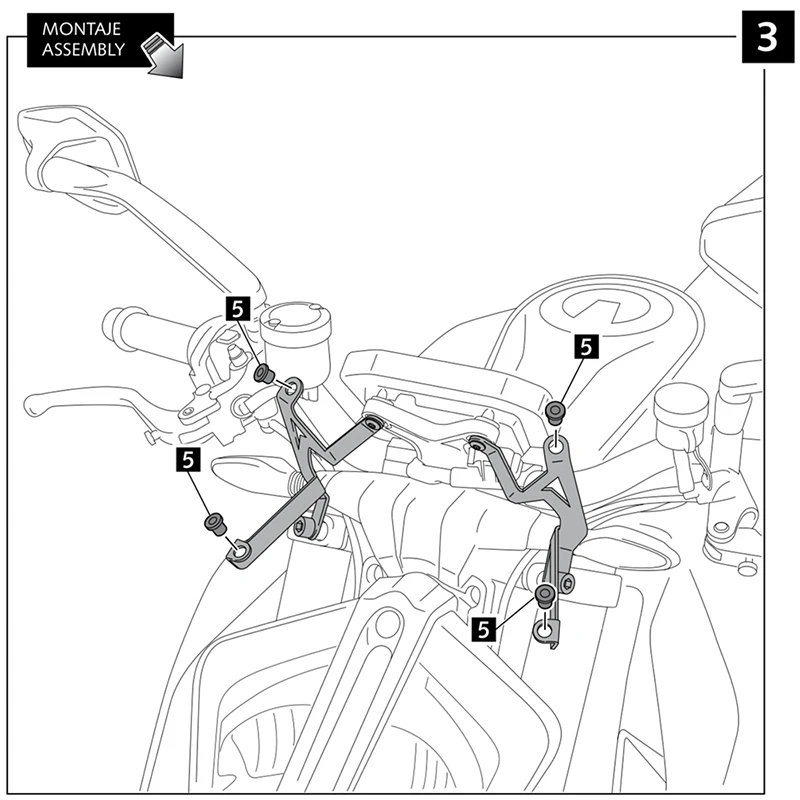 MONTAJE
ASSEMBLY

3

5

5

5

5