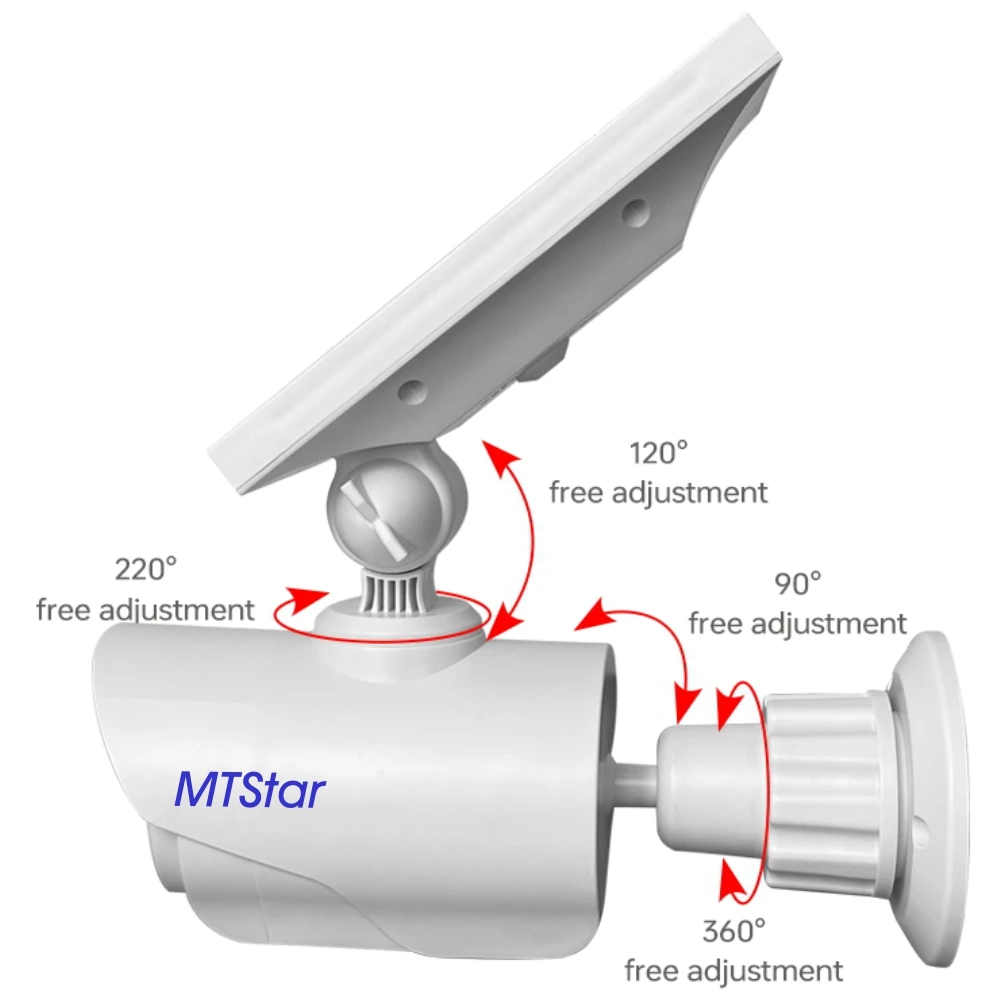 120°
free adjustment

220°
free adjustment

90°
free adjustment

MTStar

360°
free adjustment