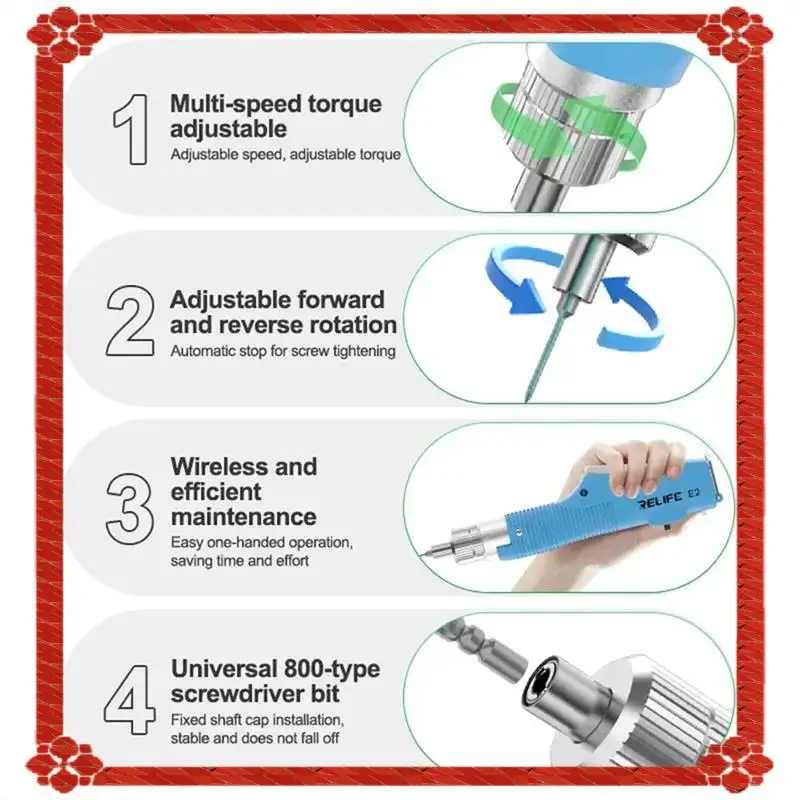 1 Multi-speed torque adjustable
Adjustable speed, adjustable torque

2 Adjustable forward and reverse rotation
Automatic stop for screw tightening

3 Wireless and efficient maintenance
Easy one-handed operation, saving time and effort

RELIFE E2

4 Universal 800-type screwdriver bit
Fixed shaft cap installation, stable and does not fall off