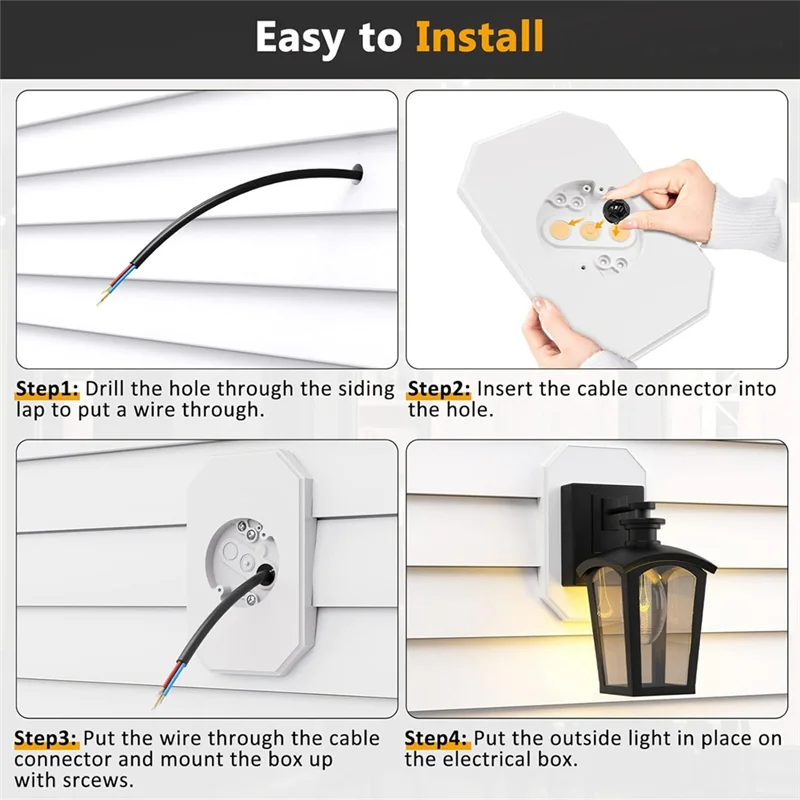 Easy to Install

Step1: Drill the hole through the siding lap to put a wire through.

Step2: Insert the cable connector into the hole.

Step3: Put the wire through the cable connector and mount the box up with srcews.

Step4: Put the outside light in place on the electrical box.