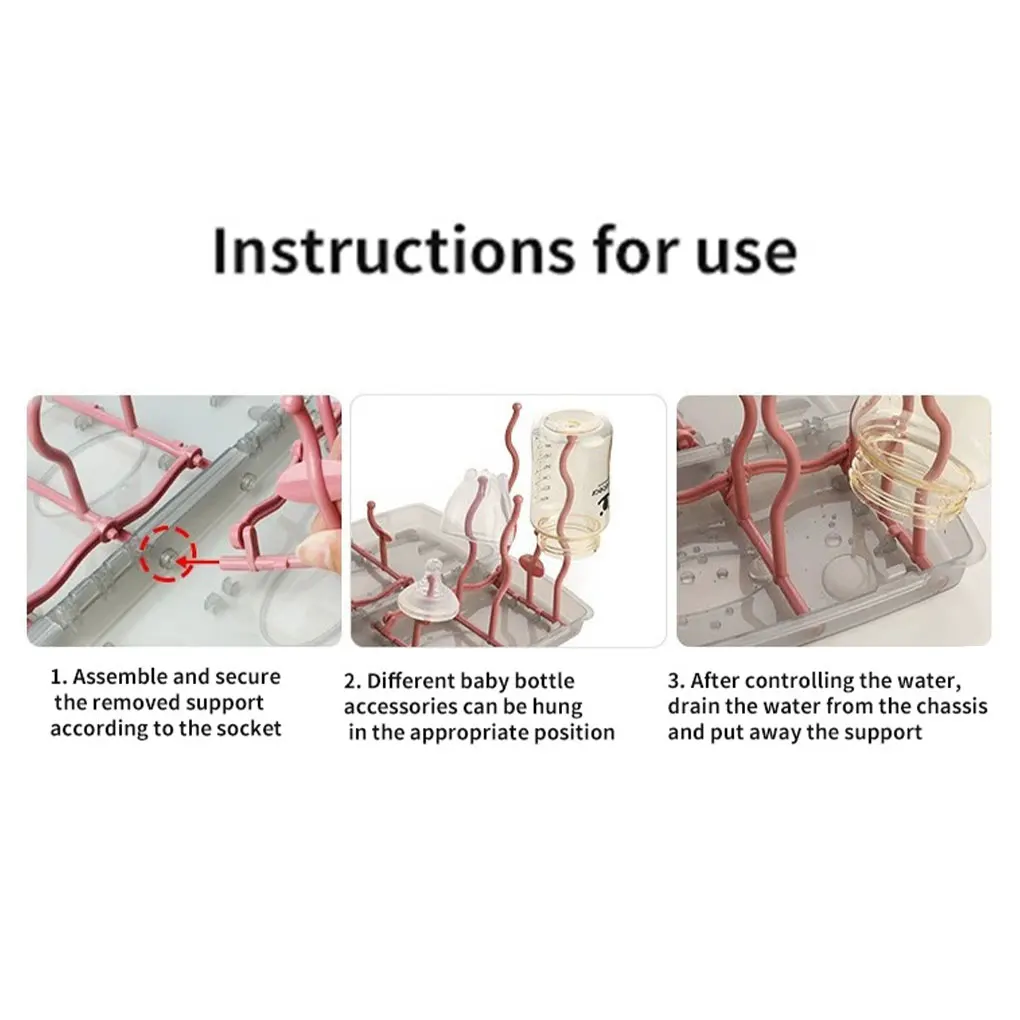 Instructions for use

1. Assemble and secure the removed support according to the socket

2. Different baby bottle accessories can be hung in the appropriate position

3. After controlling the water, drain the water from the chassis and put away the support