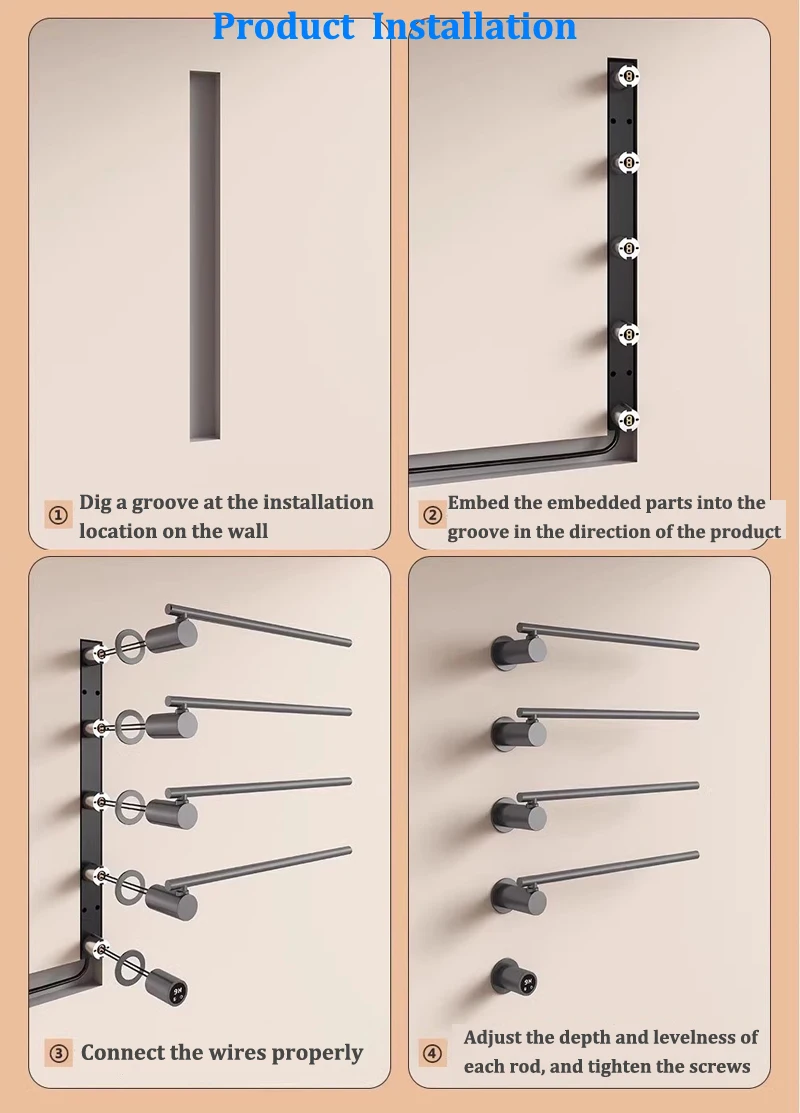 Product Installation

① Dig a groove at the installation location on the wall

② Embed the embedded parts into the groove in the direction of the product

③ Connect the wires properly

④ Adjust the depth and levelness of each rod, and tighten the screws