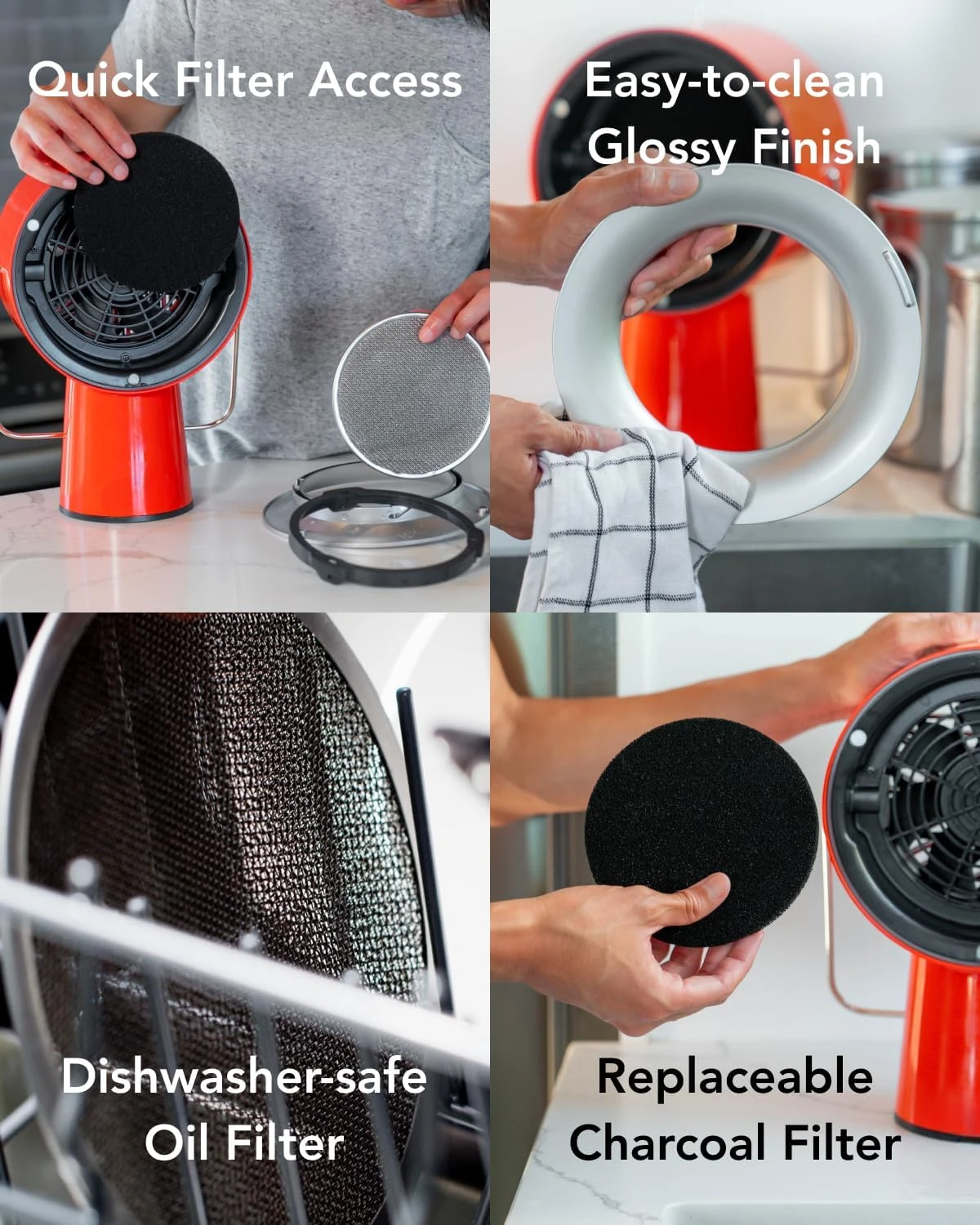 Quick Filter Access

Easy-to-clean Glossy Finish

Dishwasher-safe Oil Filter

Replaceable Charcoal Filter