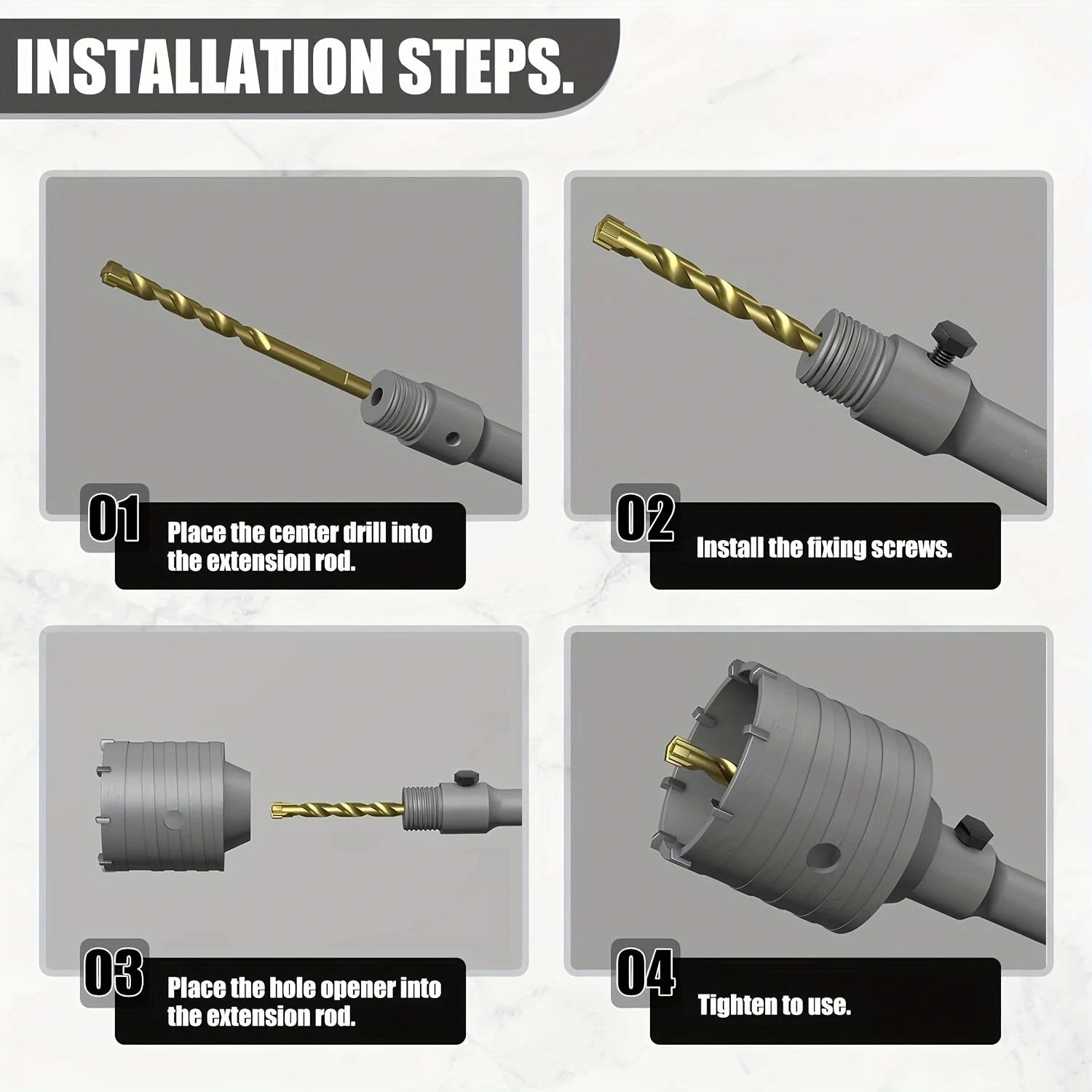 INSTALLATION STEPS.

01 Place the center drill into the extension rod.

02 Install the fixing screws.

03 Place the hole opener into the extension rod.

04 Tighten to use.