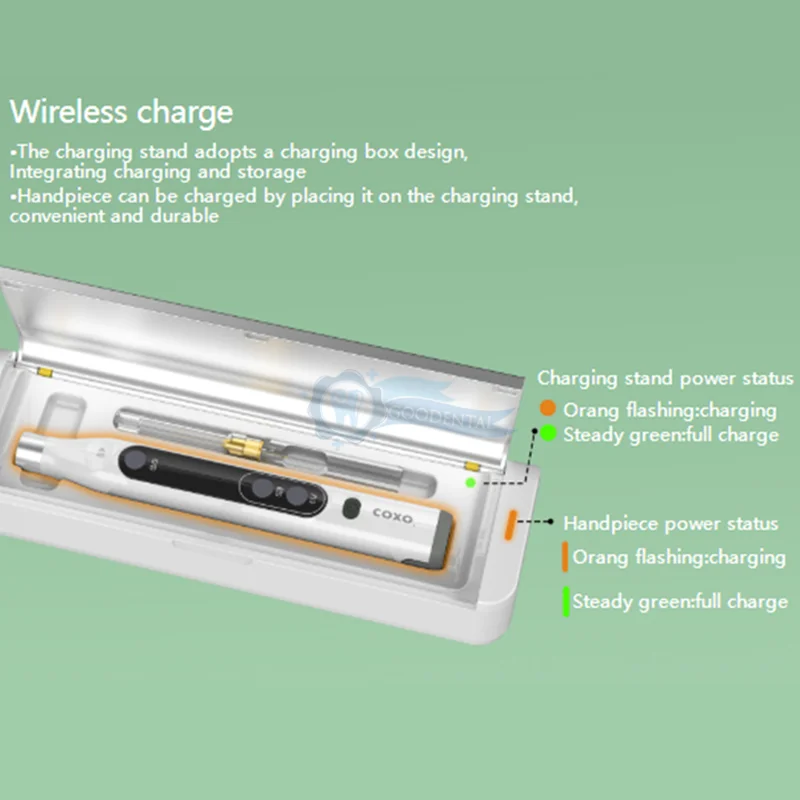 Wireless charge

•The charging stand adopts a charging box design, Integrating charging and storage
•Handpiece can be charged by placing it on the charging stand, convenient and durable

GOODENTAL

COXO

Charging stand power status
Orang flashing:charging
Steady green:full charge

Handpiece power status
Orang flashing:charging
Steady green:full charge