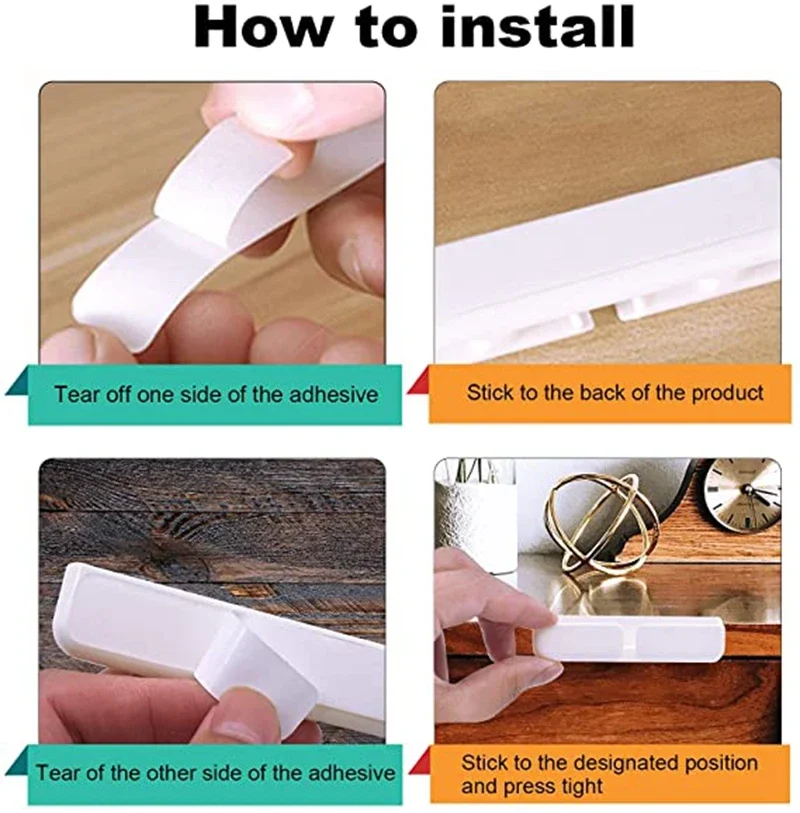 How to install

Tear off one side of the adhesive

Stick to the back of the product

Tear of the other side of the adhesive

Stick to the designated position and press tight