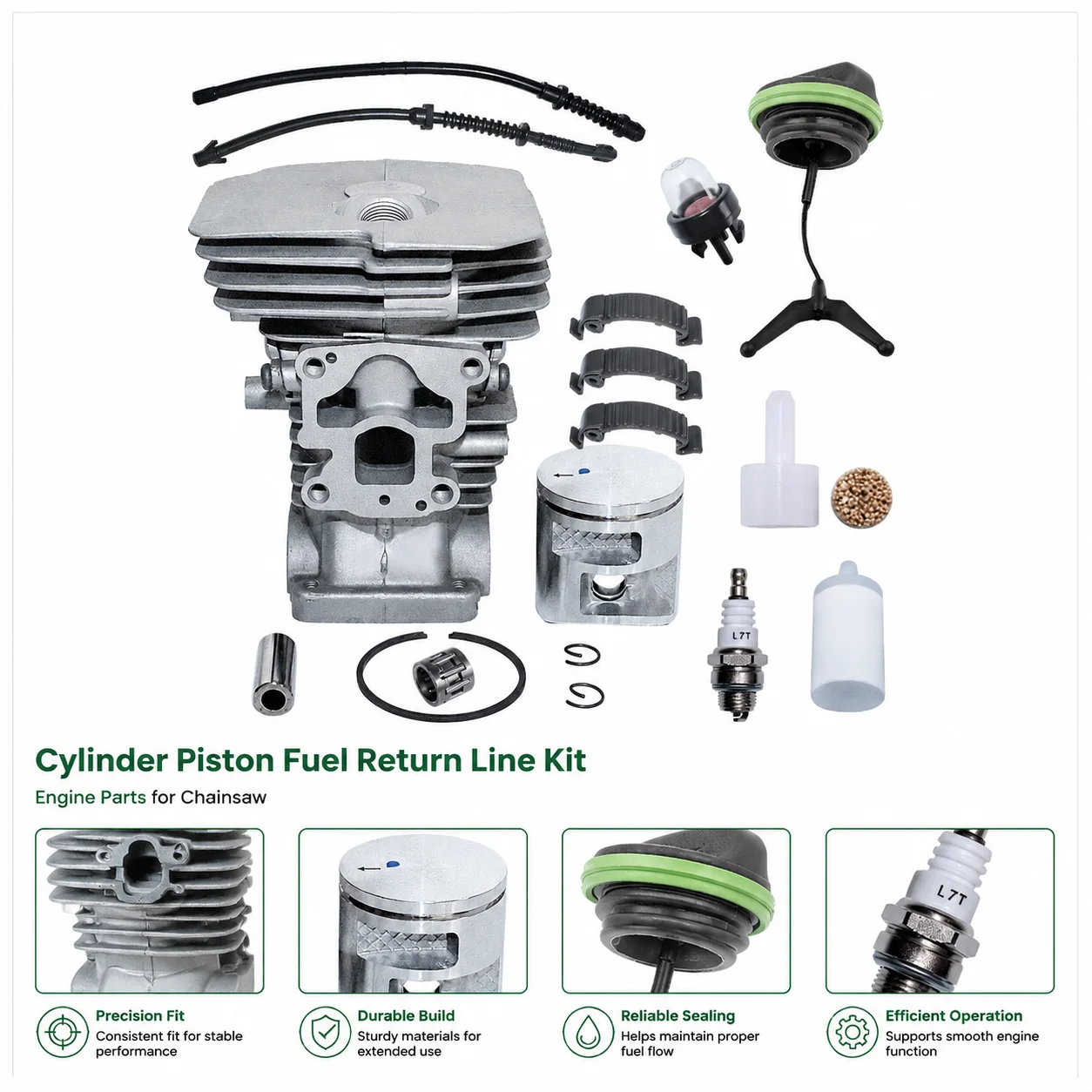 L7T

Cylinder Piston Fuel Return Line Kit

Engine Parts for Chainsaw

L7T

Precision Fit
Consistent fit for stable performance

Durable Build
Sturdy materials for extended use

Reliable Sealing
Helps maintain proper fuel flow

Efficient Operation
Supports smooth engine function