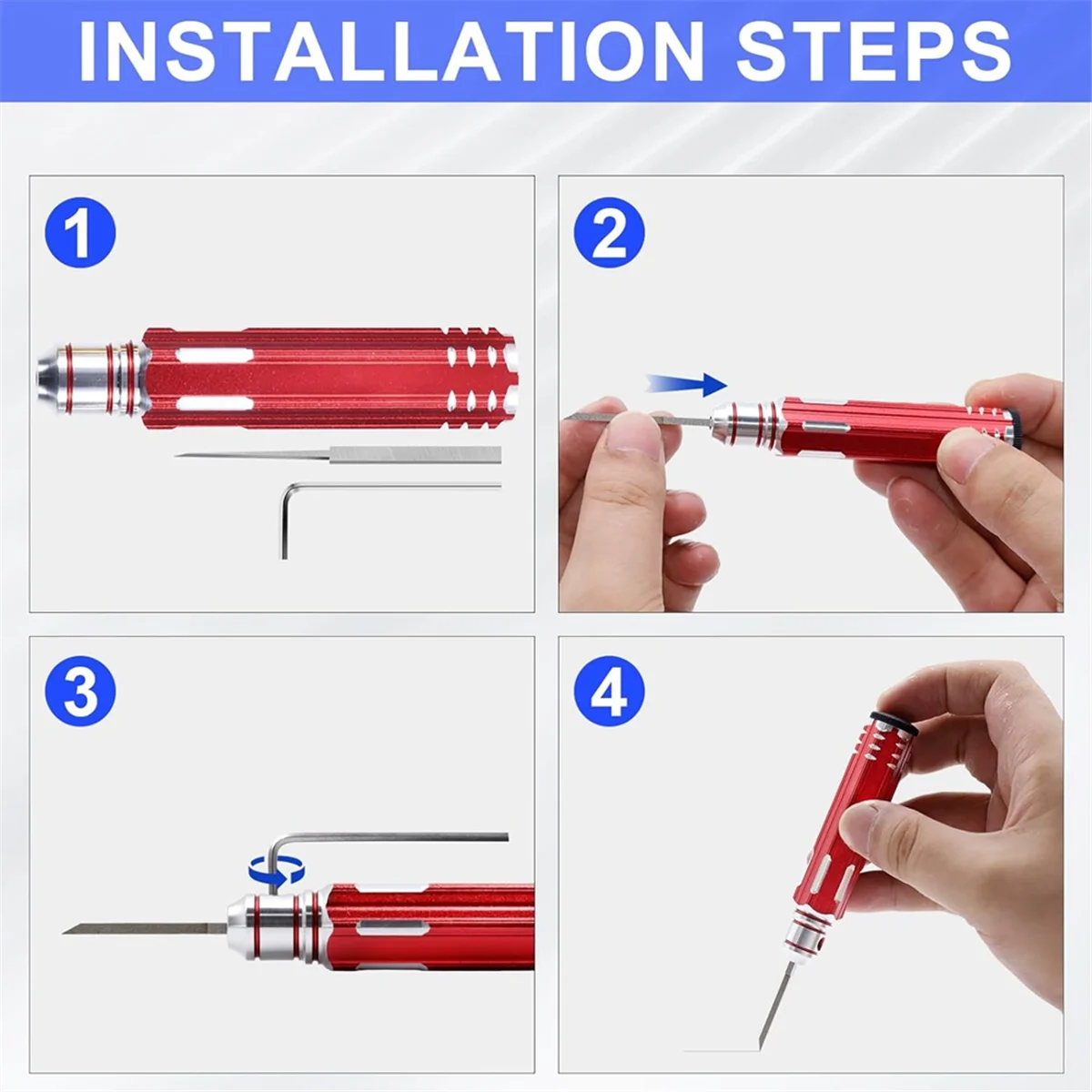 INSTALLATION STEPS

1

2

3

4