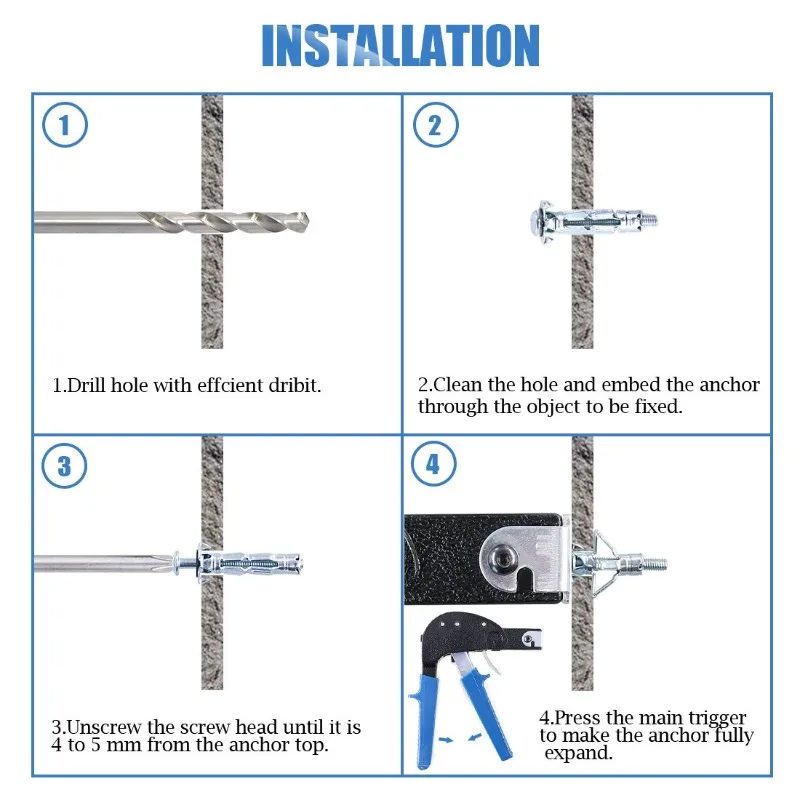 INSTALLATION

1

1.Drill hole with effcient dribit.

2

2.Clean the hole and embed the anchor through the object to be fixed.

3

3.Unscrew the screw head until it is 4 to 5 mm from the anchor top.

4

4.Press the main trigger to make the anchor fully expand.