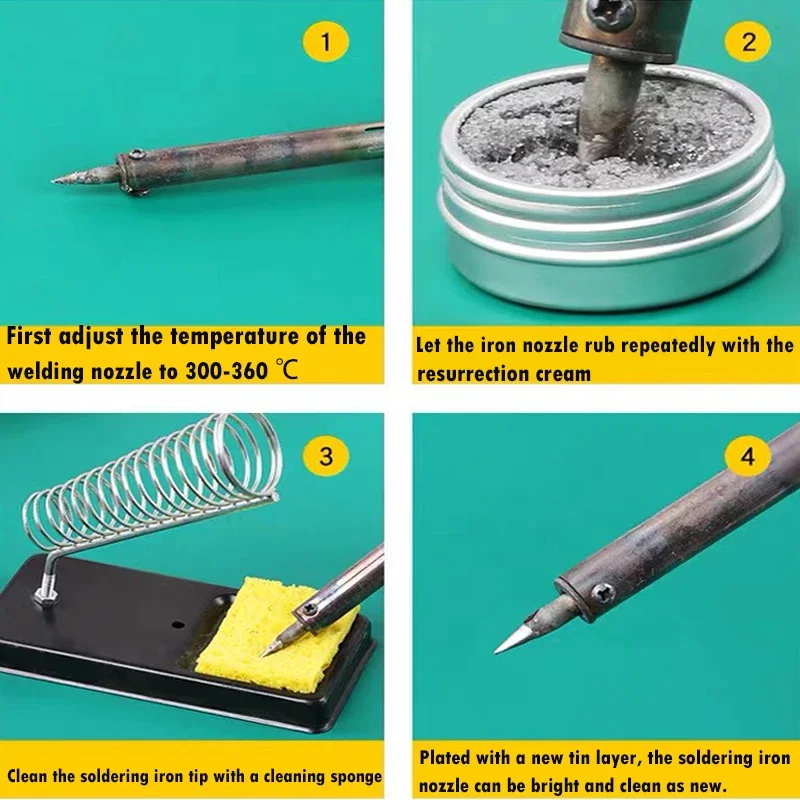 1

First adjust the temperature of the welding nozzle to 300-360 ℃

2

Let the iron nozzle rub repeatedly with the resurrection cream

3

Clean the soldering iron tip with a cleaning sponge

4

Plated with a new tin layer, the soldering iron nozzle can be bright and clean as new.