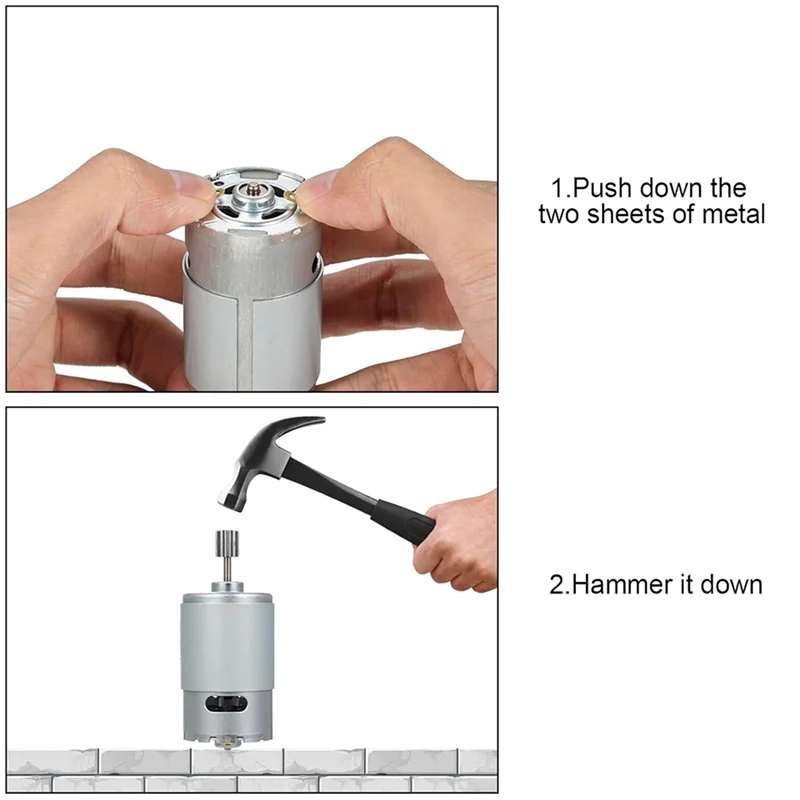 1.Push down the two sheets of metal

2.Hammer it down