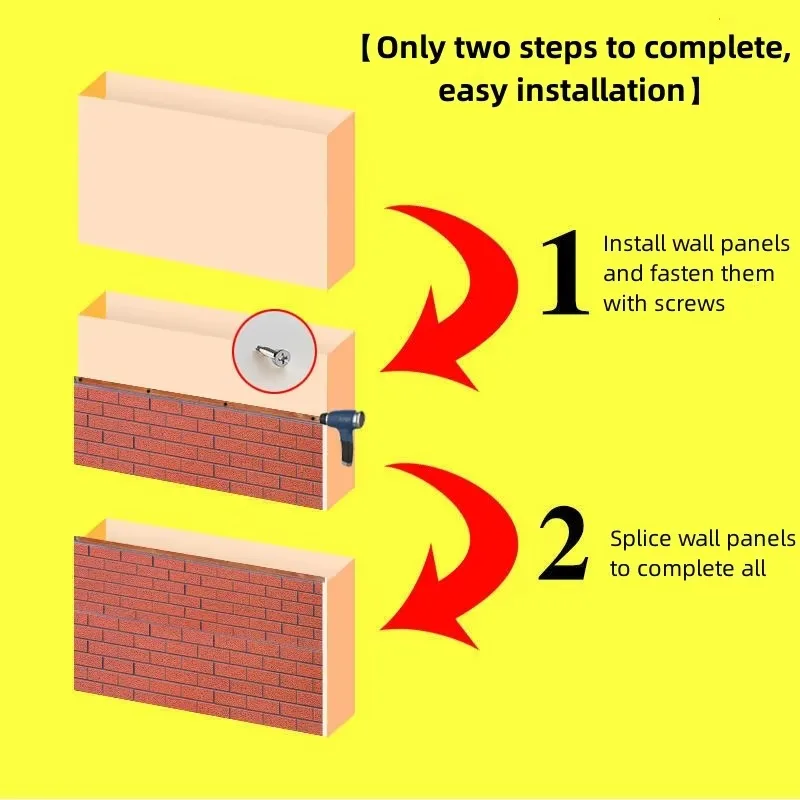 【Only two steps to complete, easy installation】

1 Install wall panels and fasten them with screws

2 Splice wall panels to complete all