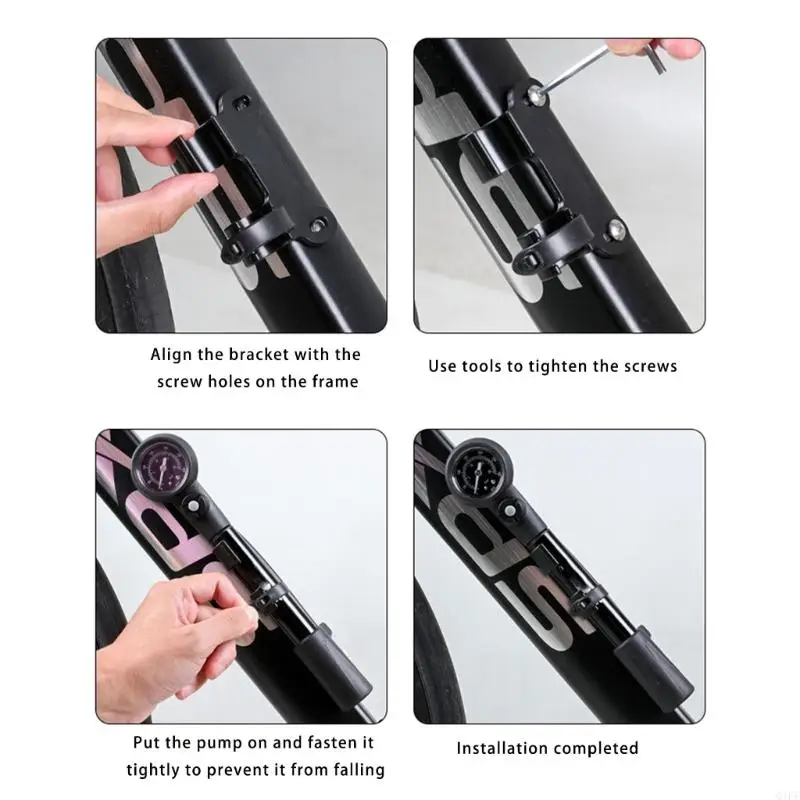 Align the bracket with the screw holes on the frame

Use tools to tighten the screws

Put the pump on and fasten it tightly to prevent it from falling

Installation completed