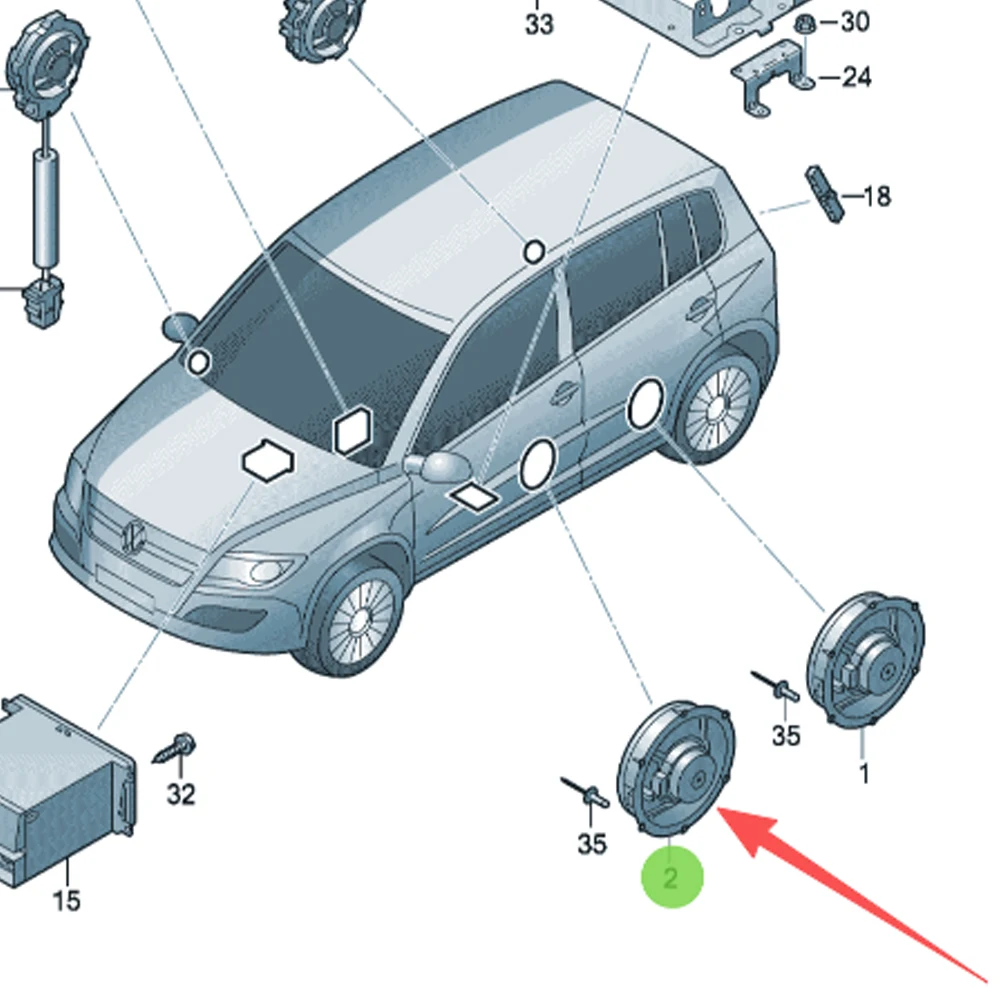 33
30
24
18
35
1
32
35
2
15