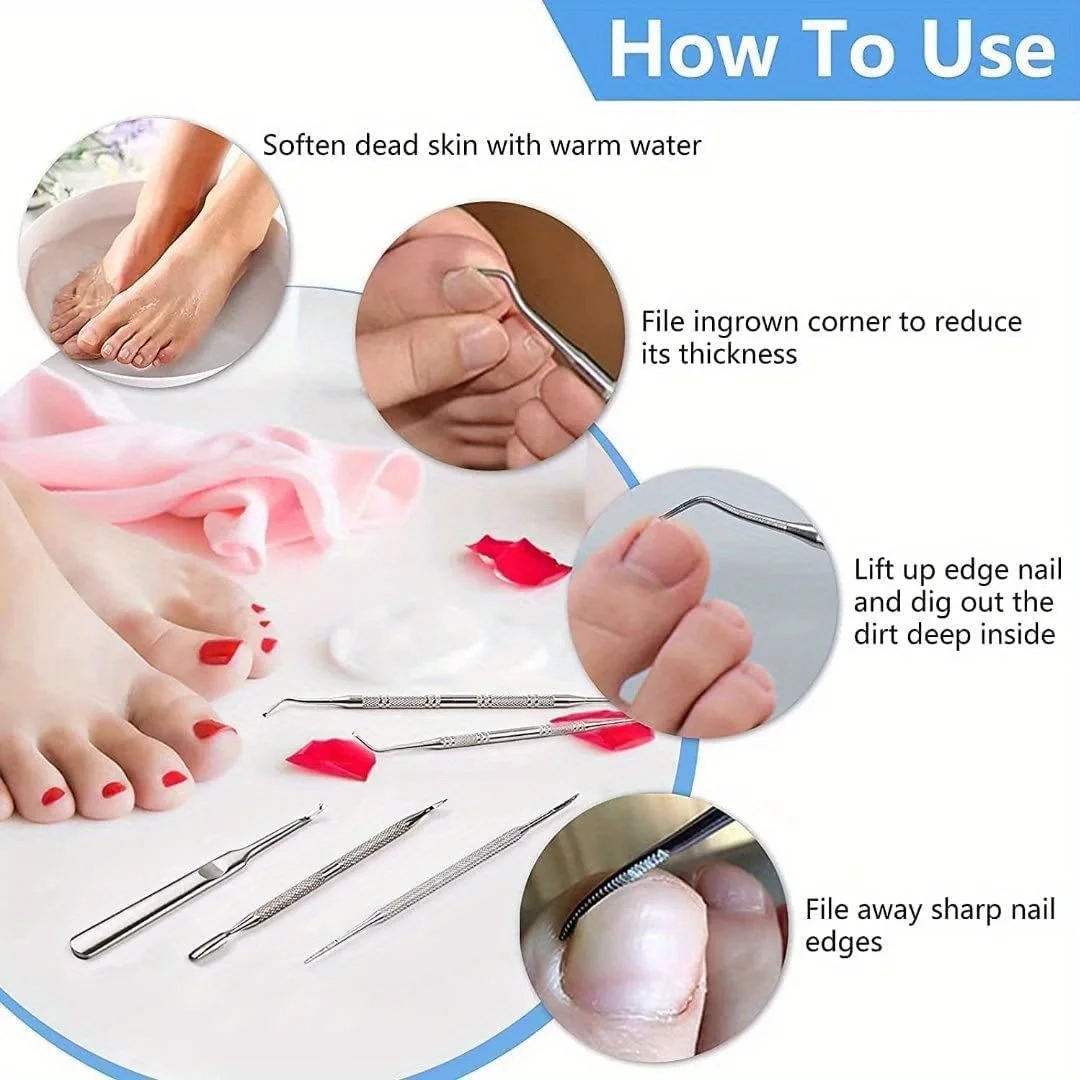 How To Use

Soften dead skin with warm water

File ingrown corner to reduce its thickness

Lift up edge nail and dig out the dirt deep inside

File away sharp nail edges