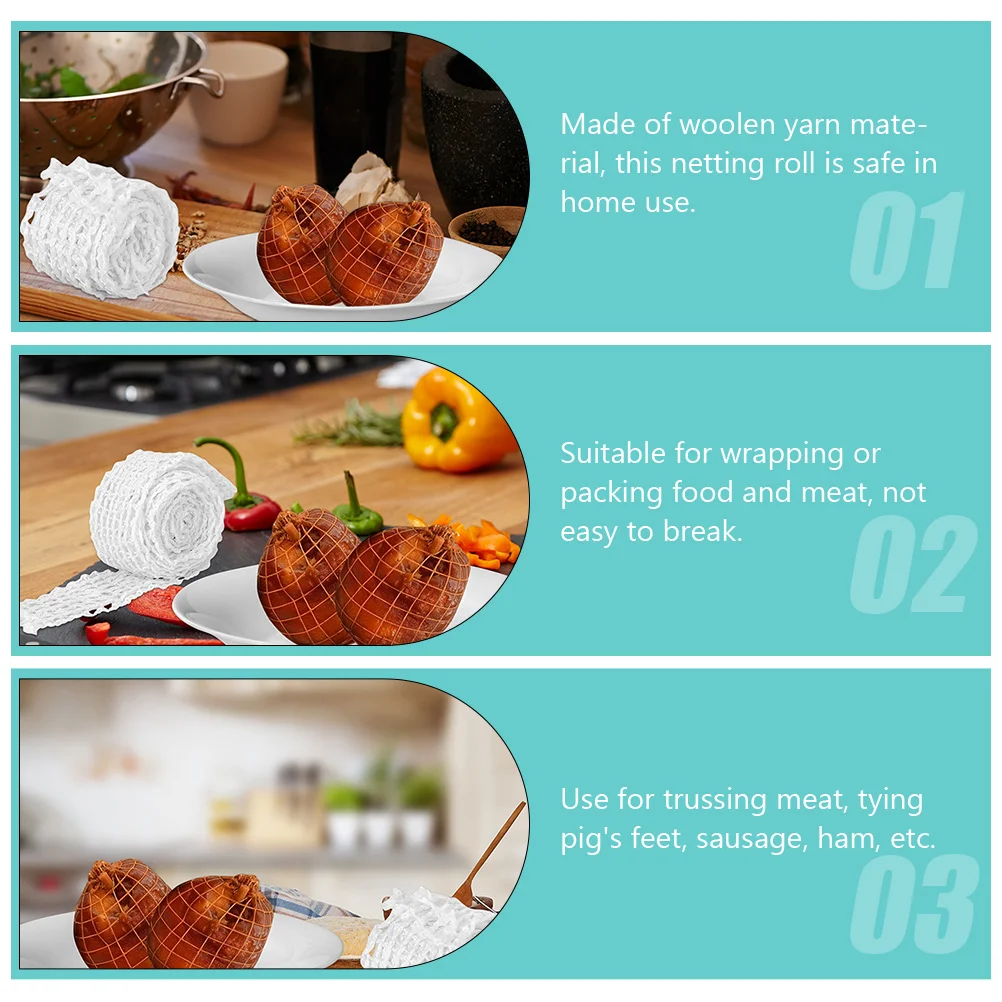 Made of woolen yarn material, this netting roll is safe in home use.

01

Suitable for wrapping or packing food and meat, not easy to break.

02

Use for trussing meat, tying pig's feet, sausage, ham, etc.

03