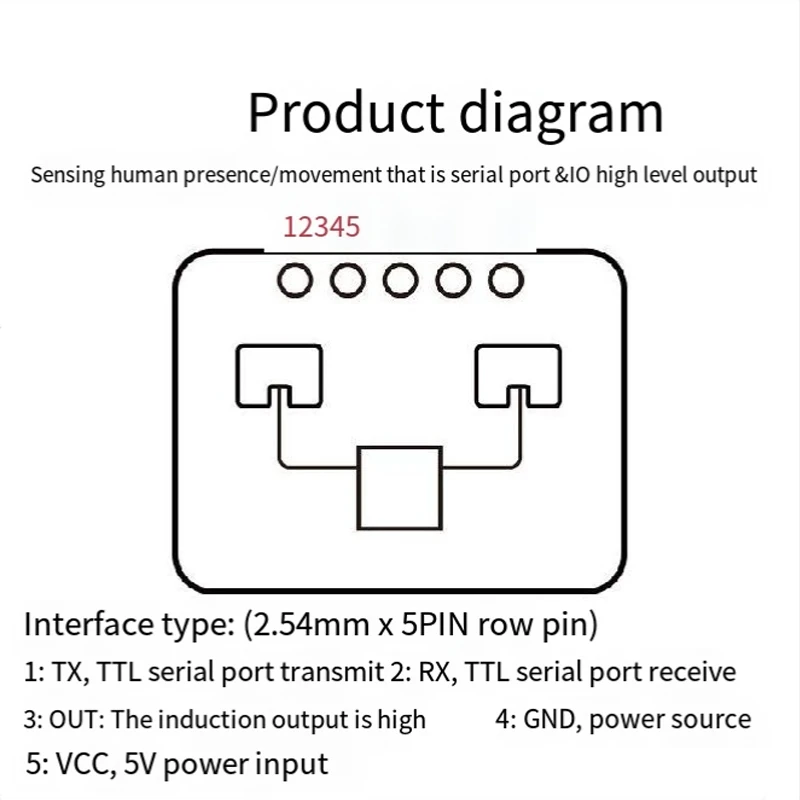 Product diagram

Sensing human presence/movement that is serial port &IO high level output

12345

Interface type: (2.54mm x 5PIN row pin)

1: TX, TTL serial port transmit 2: RX, TTL serial port receive

3: OUT: The induction output is high 4: GND, power source

5: VCC, 5V power input