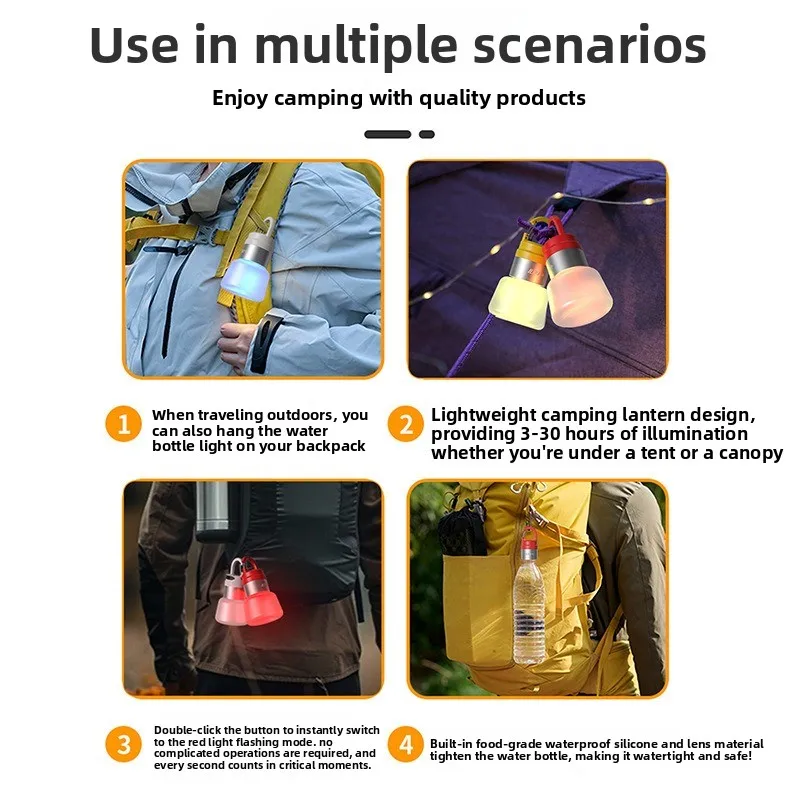 Use in multiple scenarios

Enjoy camping with quality products

1 When traveling outdoors, you can also hang the water bottle light on your backpack

2 Lightweight camping lantern design, providing 3-30 hours of illumination whether you're under a tent or a canopy

3 Double-click the button to instantly switch to the red light flashing mode. no complicated operations are required, and every second counts in critical moments.

4 Built-in food-grade waterproof silicone and lens material tighten the water bottle, making it watertight and safe!