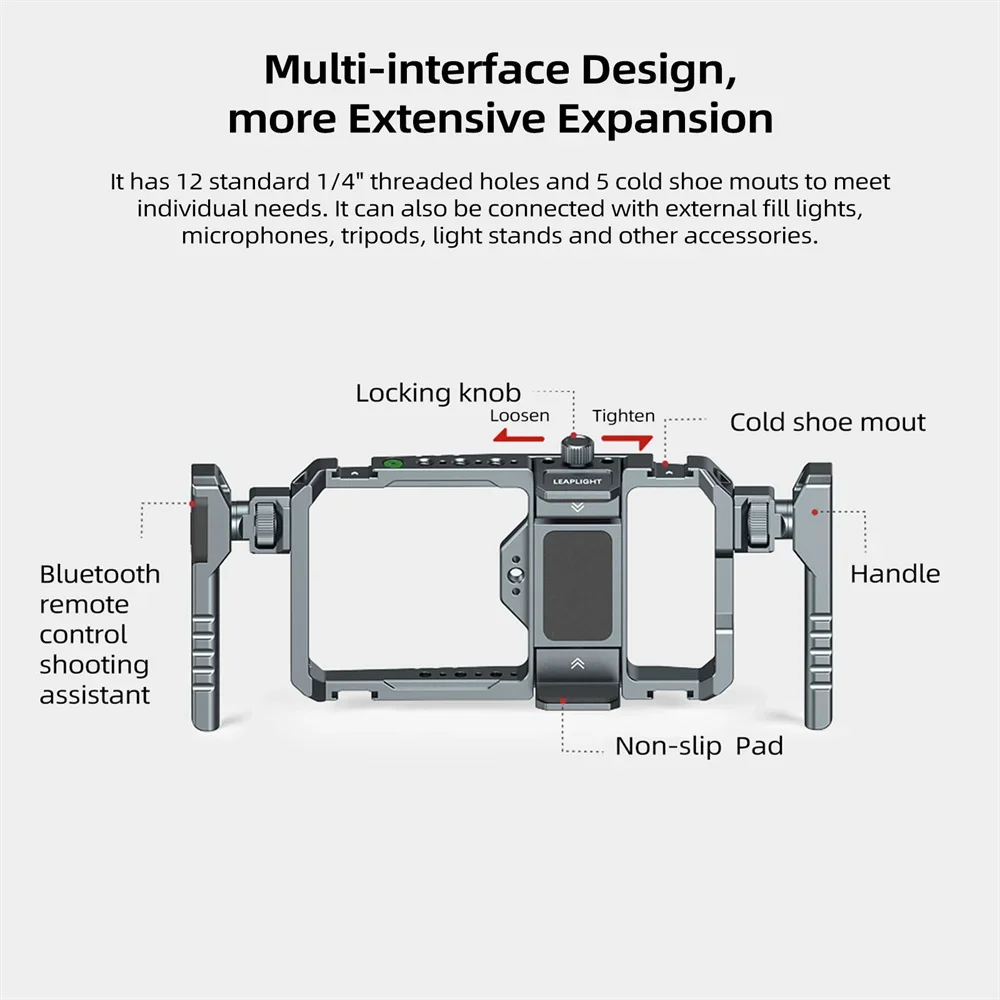 Multi-interface Design, more Extensive Expansion

It has 12 standard 1/4" threaded holes and 5 cold shoe mouts to meet individual needs. It can also be connected with external fill lights, microphones, tripods, light stands and other accessories.

Locking knob

Loosen

Tighten

Cold shoe mout

LEAPLIGHT

Bluetooth remote control shooting assistant

Handle

Non-slip Pad