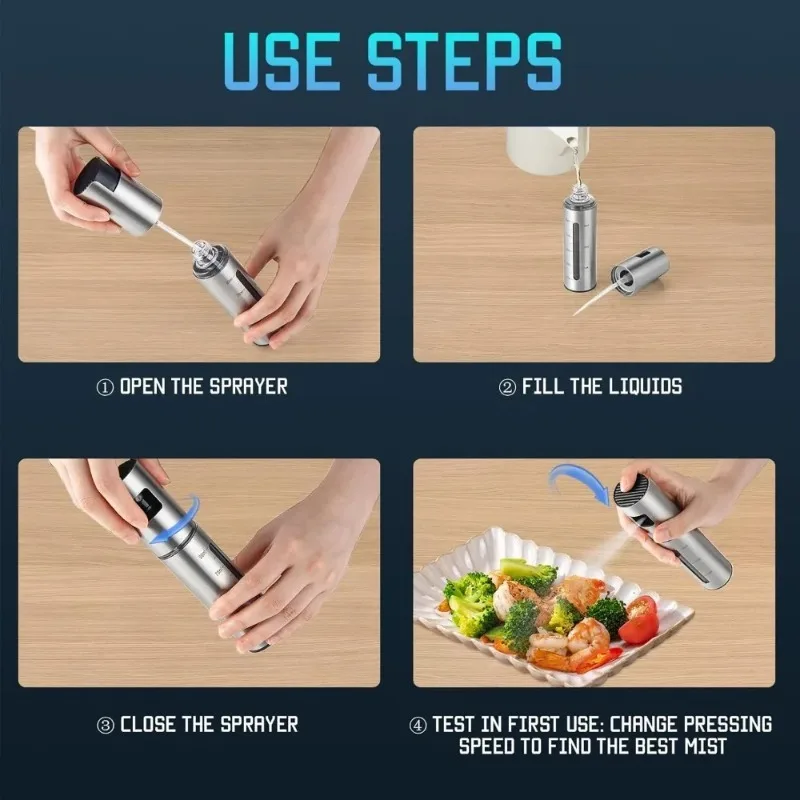 USE STEPS

① OPEN THE SPRAYER

② FILL THE LIQUIDS

③ CLOSE THE SPRAYER

④ TEST IN FIRST USE: CHANGE PRESSING SPEED TO FIND THE BEST MIST