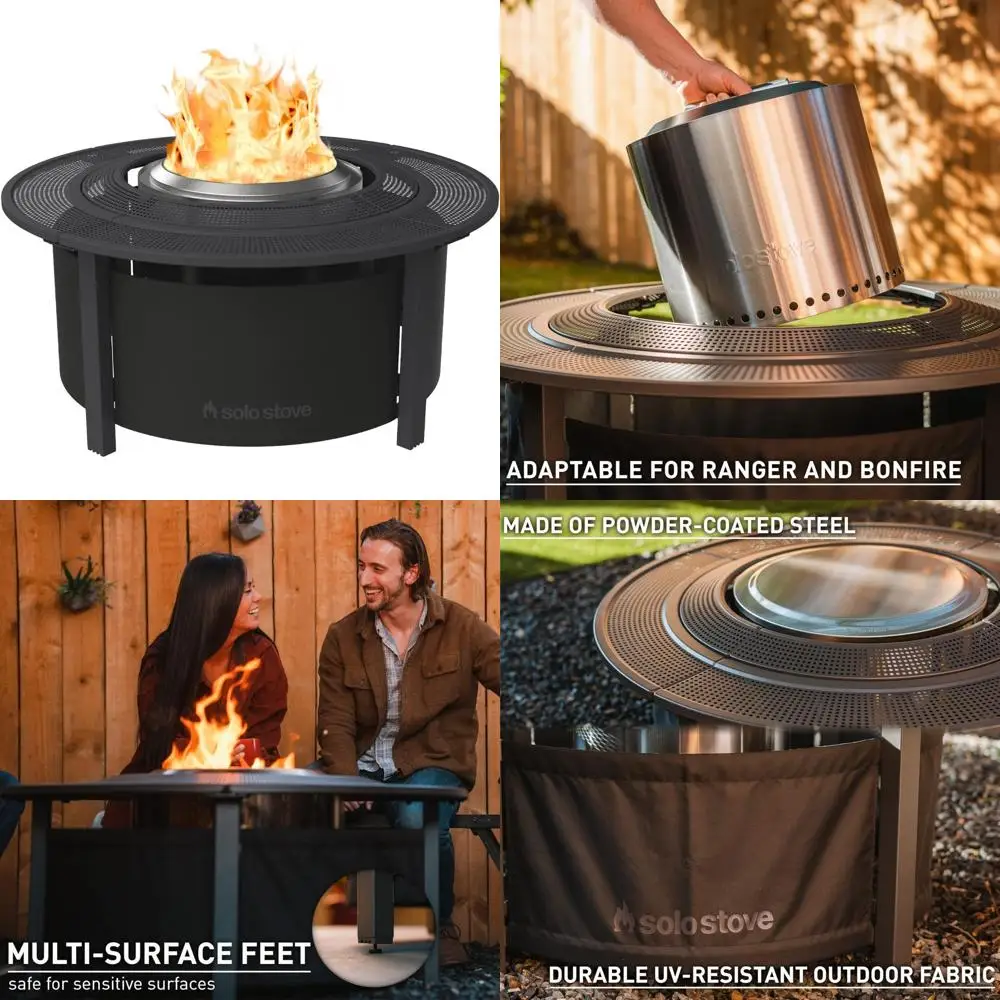 solo stove

solo stove

ADAPTABLE FOR RANGER AND BONFIRE

MULTI-SURFACE FEET
safe for sensitive surfaces

MADE OF POWDER-COATED STEEL

solo stove

DURABLE UV-RESISTANT OUTDOOR FABRIC