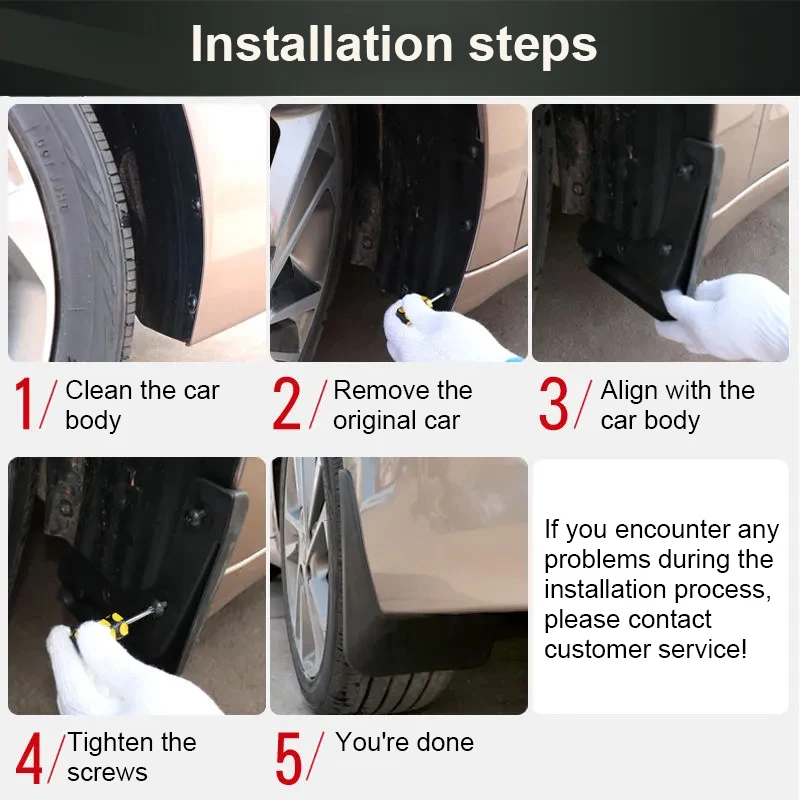 Installation steps

1/ Clean the car body

2/ Remove the original car

3/ Align with the car body

4/ Tighten the screws

5/ You're done

If you encounter any problems during the installation process, please contact customer service!