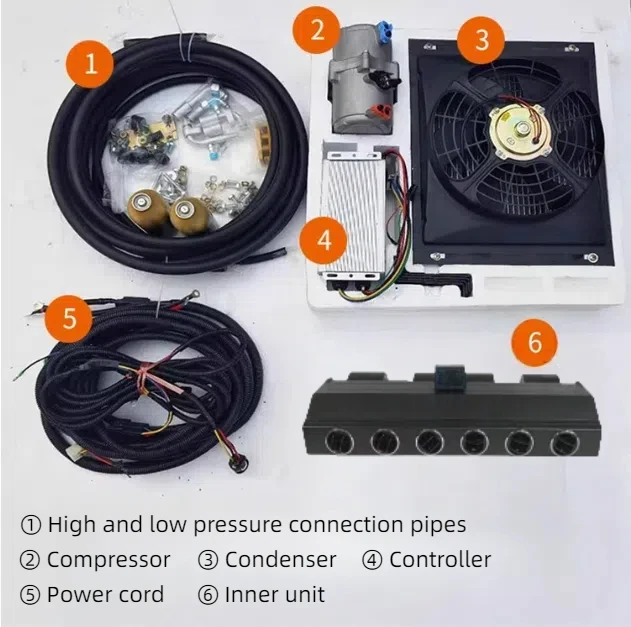 1
2
3
4
5
6

① High and low pressure connection pipes
② Compressor ③ Condenser ④ Controller
⑤ Power cord ⑥ Inner unit