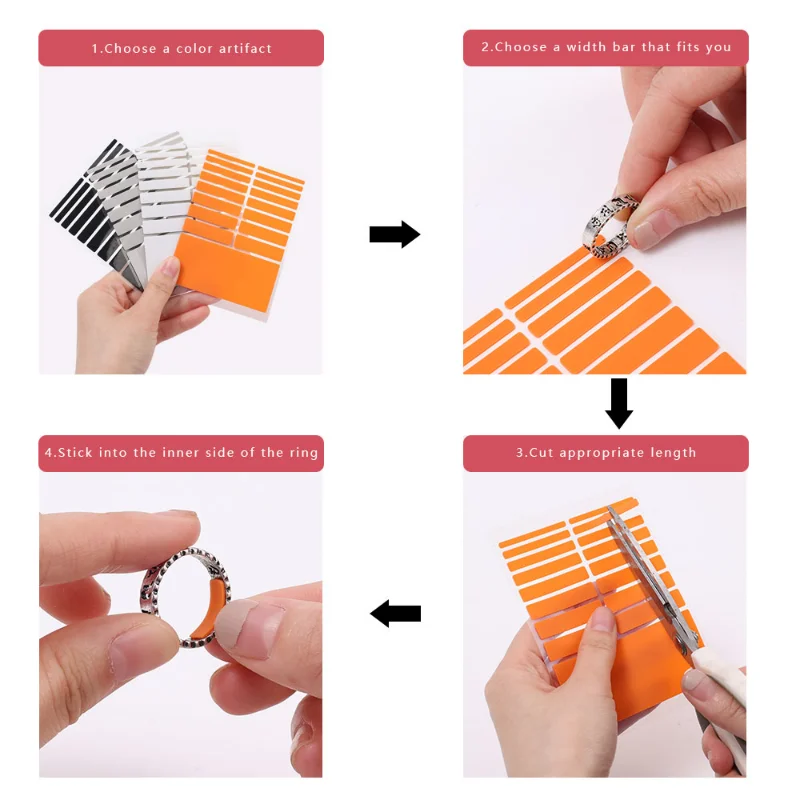 1.Choose a color artifact

2.Choose a width bar that fits you

3.Cut appropriate length

4.Stick into the inner side of the ring