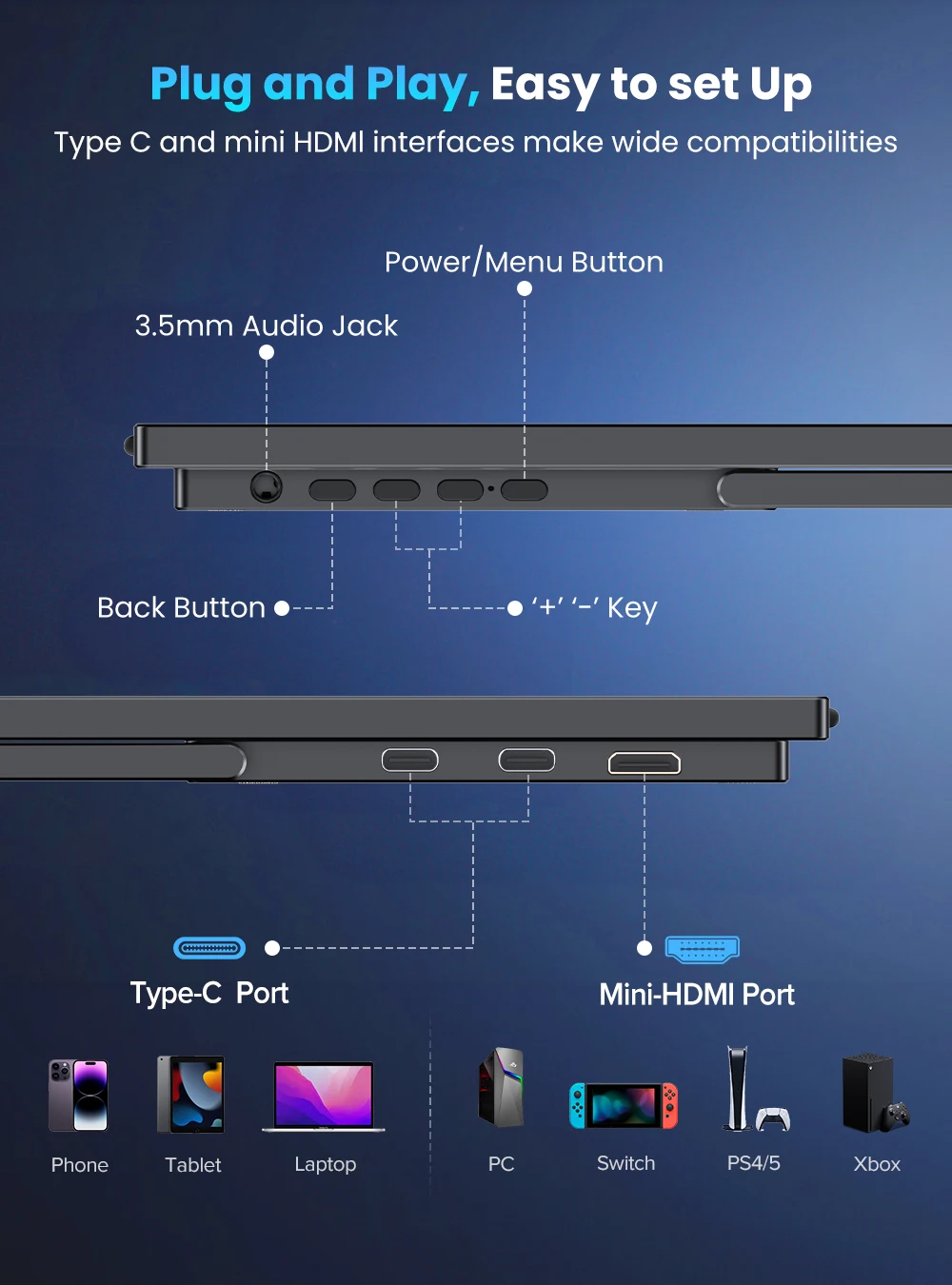 Plug and Play, Easy to set Up
Type C and mini HDMI interfaces make wide compatibilities

Power/Menu Button

3.5mm Audio Jack

Back Button

'+' '–' Key

Type-C Port

Mini-HDMI Port

Phone

Tablet

Laptop

PC

Switch

PS4/5

Xbox