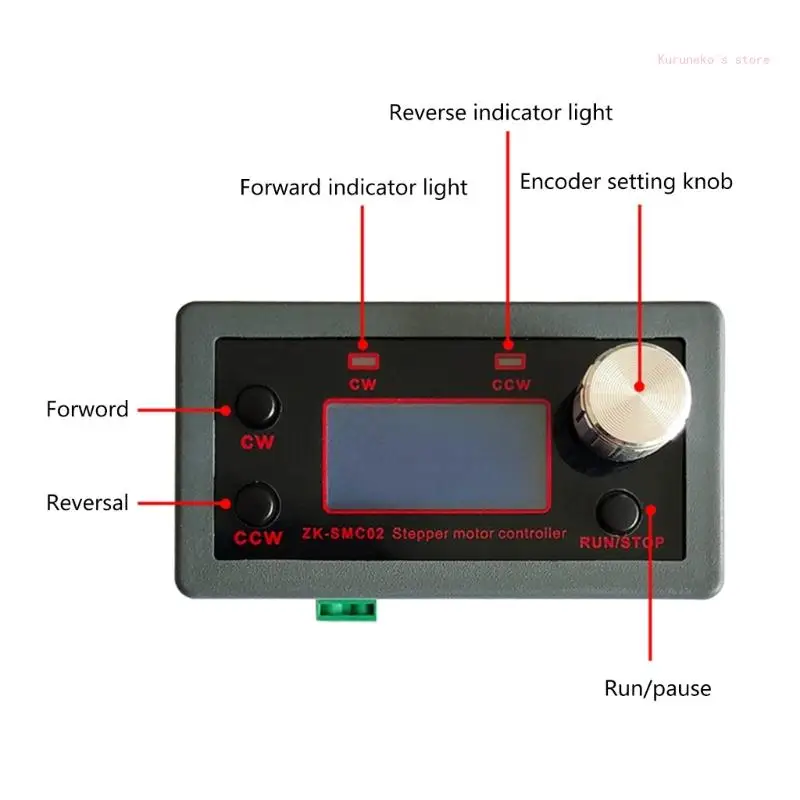 Kuruneko's store

Reverse indicator light

Forward indicator light

Encoder setting knob

CW

CCW

Forword

CW

Reversal

CCW

ZK-SMC02 Stepper motor controller

RUN/STOP

Run/pause