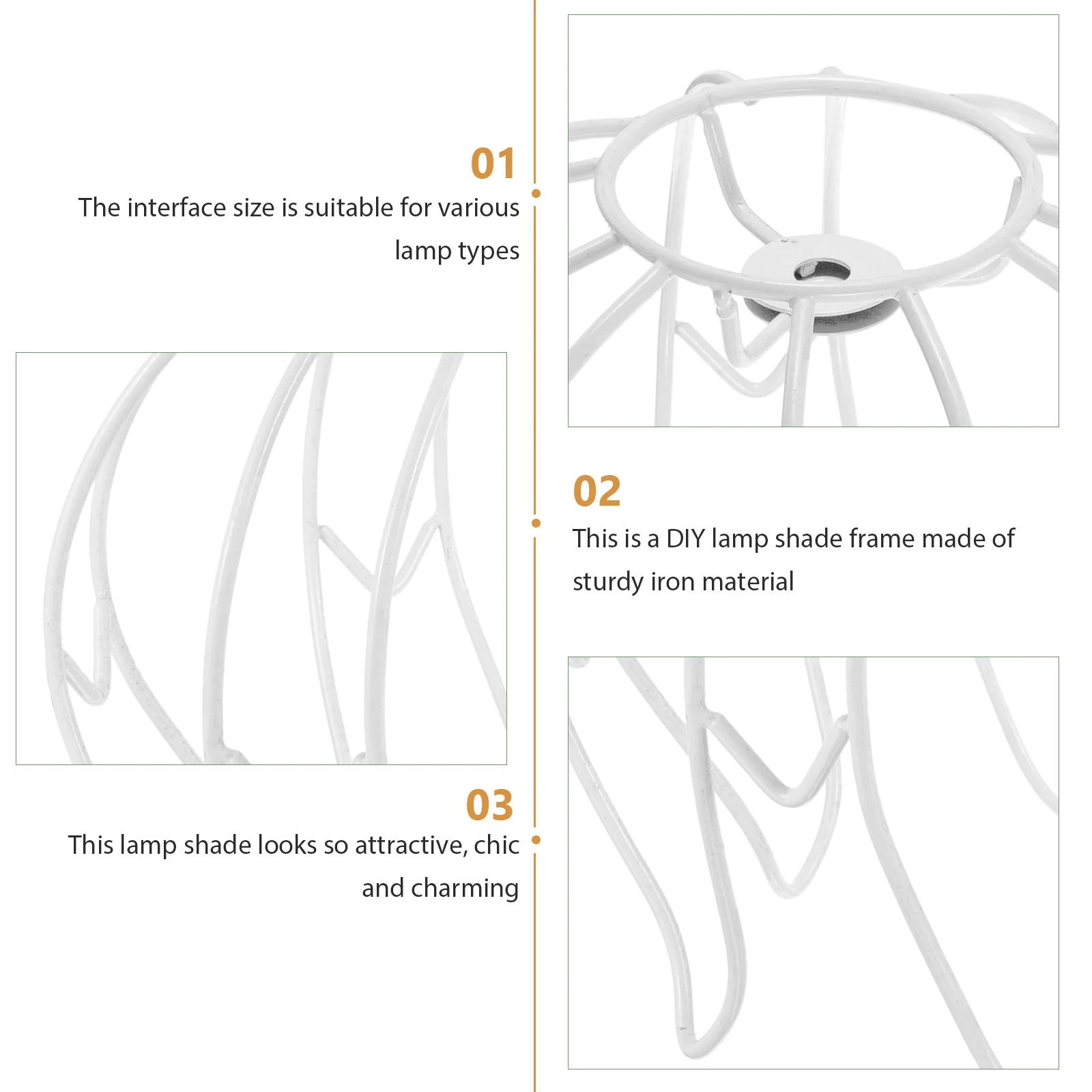 01
The interface size is suitable for various lamp types

02
This is a DIY lamp shade frame made of sturdy iron material

03
This lamp shade looks so attractive, chic and charming