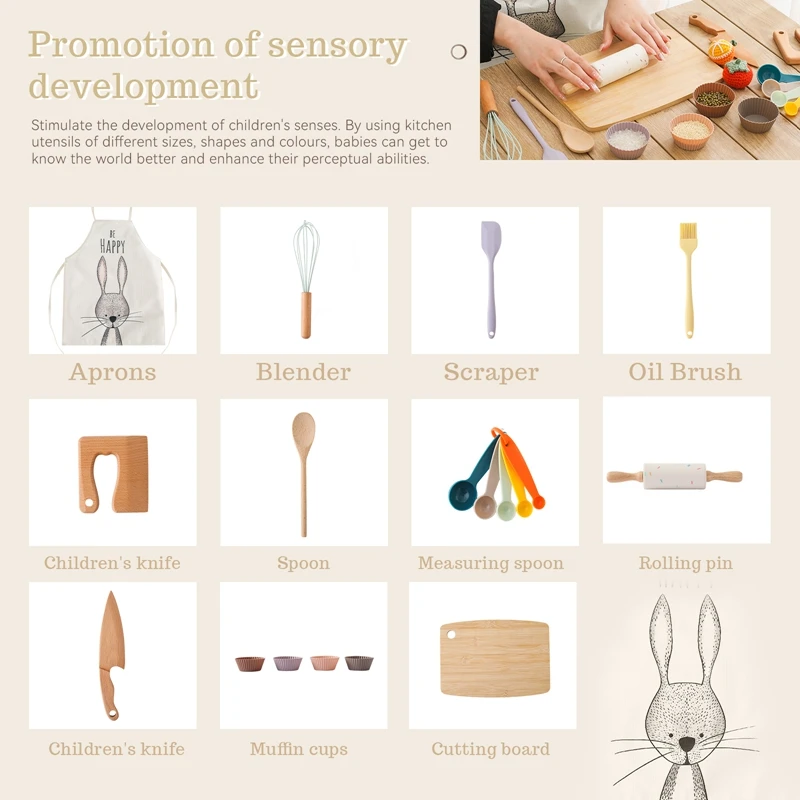 Promotion of sensory development

Stimulate the development of children's senses. By using kitchen utensils of different sizes, shapes and colours, babies can get to know the world better and enhance their perceptual abilities.

BE HAPPY

Aprons

Blender

Scraper

Oil Brush

Children's knife

Spoon

Measuring spoon

Rolling pin

Children's knife

Muffin cups

Cutting board