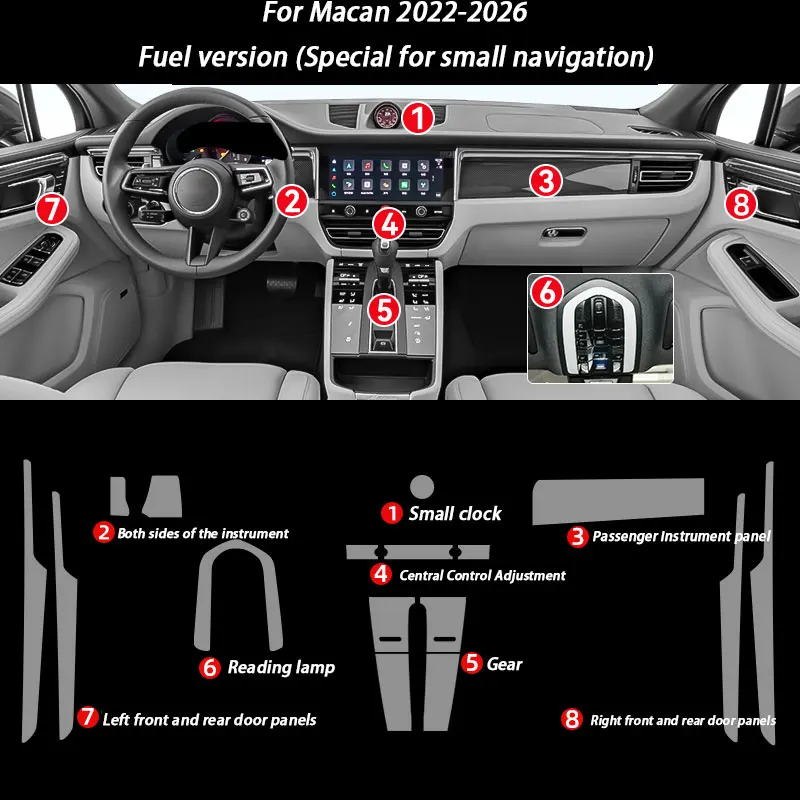 For Macan 2022-2026
Fuel version (Special for small navigation)

1
2
3
4
5
6
7
8

1 Small clock
2 Both sides of the instrument
3 Passenger Instrument panel
4 Central Control Adjustment
5 Gear
6 Reading lamp
7 Left front and rear door panels
8 Right front and rear door panels