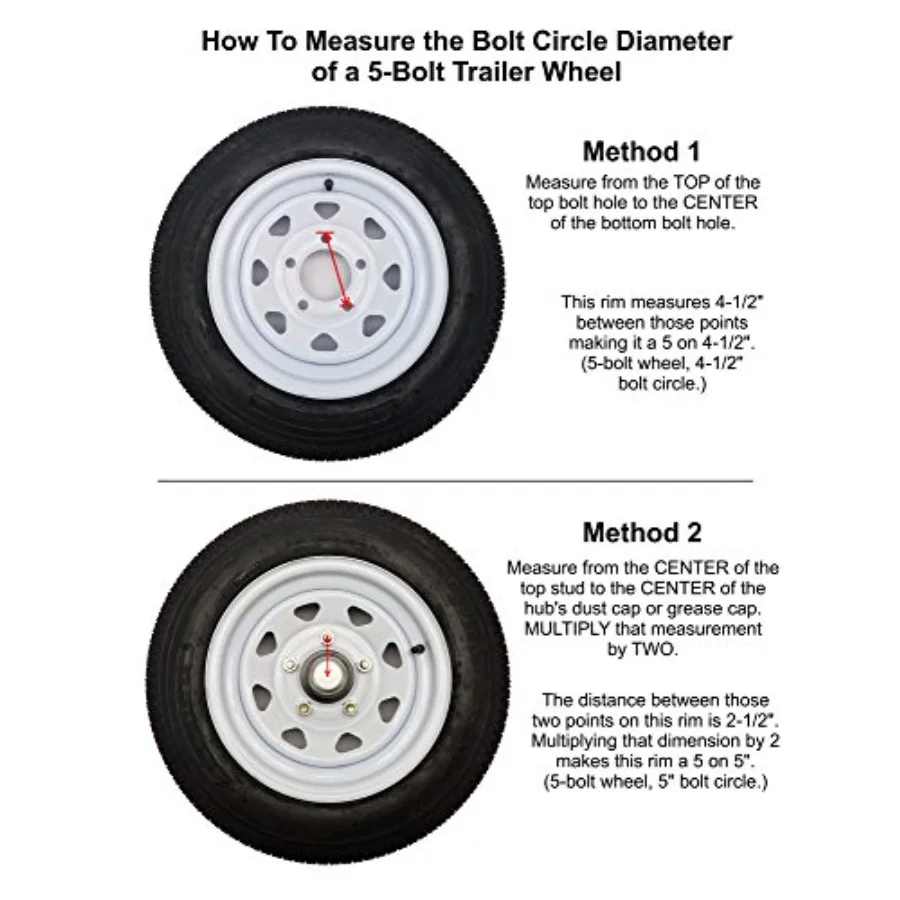 How To Measure the Bolt Circle Diameter of a 5-Bolt Trailer Wheel

Method 1

Measure from the TOP of the top bolt hole to the CENTER of the bottom bolt hole.

This rim measures 4-1/2" between those points making it a 5 on 4-1/2". (5-bolt wheel, 4-1/2" bolt circle.)

Method 2

Measure from the CENTER of the top stud to the CENTER of the hub's dust cap or grease cap. MULTIPLY that measurement by TWO.

The distance between those two points on this rim is 2-1/2". Multiplying that dimension by 2 makes this rim a 5 on 5". (5-bolt wheel, 5" bolt circle.)