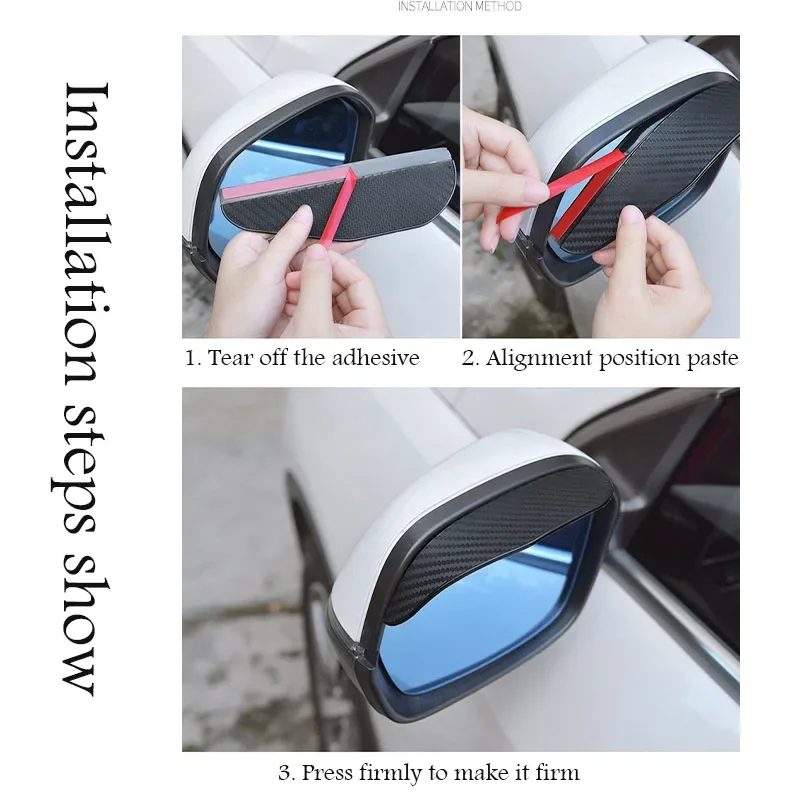 INSTALLATION METHOD

Installation steps show

1. Tear off the adhesive

2. Alignment position paste

3. Press firmly to make it firm