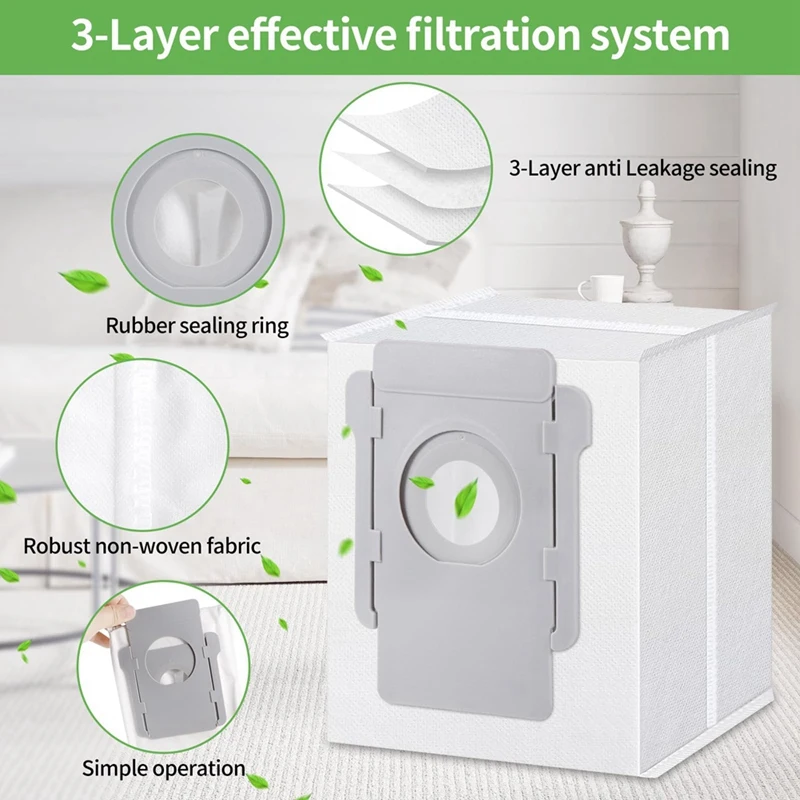 3-Layer effective filtration system

3-Layer anti Leakage sealing

Rubber sealing ring

Robust non-woven fabric

Simple operation