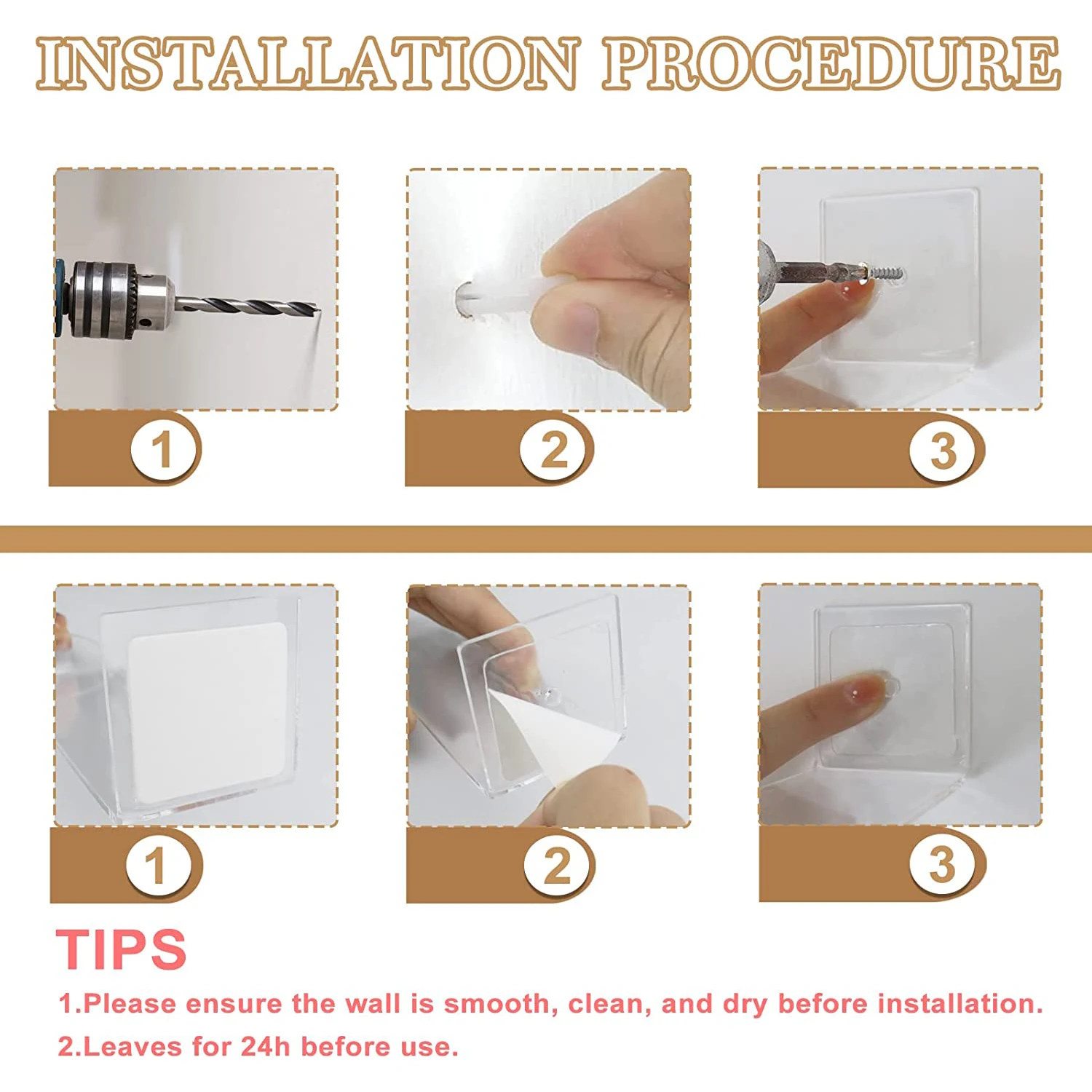 INSTALLATION PROCEDURE

1

2

3

1

2

3

TIPS

1.Please ensure the wall is smooth, clean, and dry before installation.

2.Leaves for 24h before use.