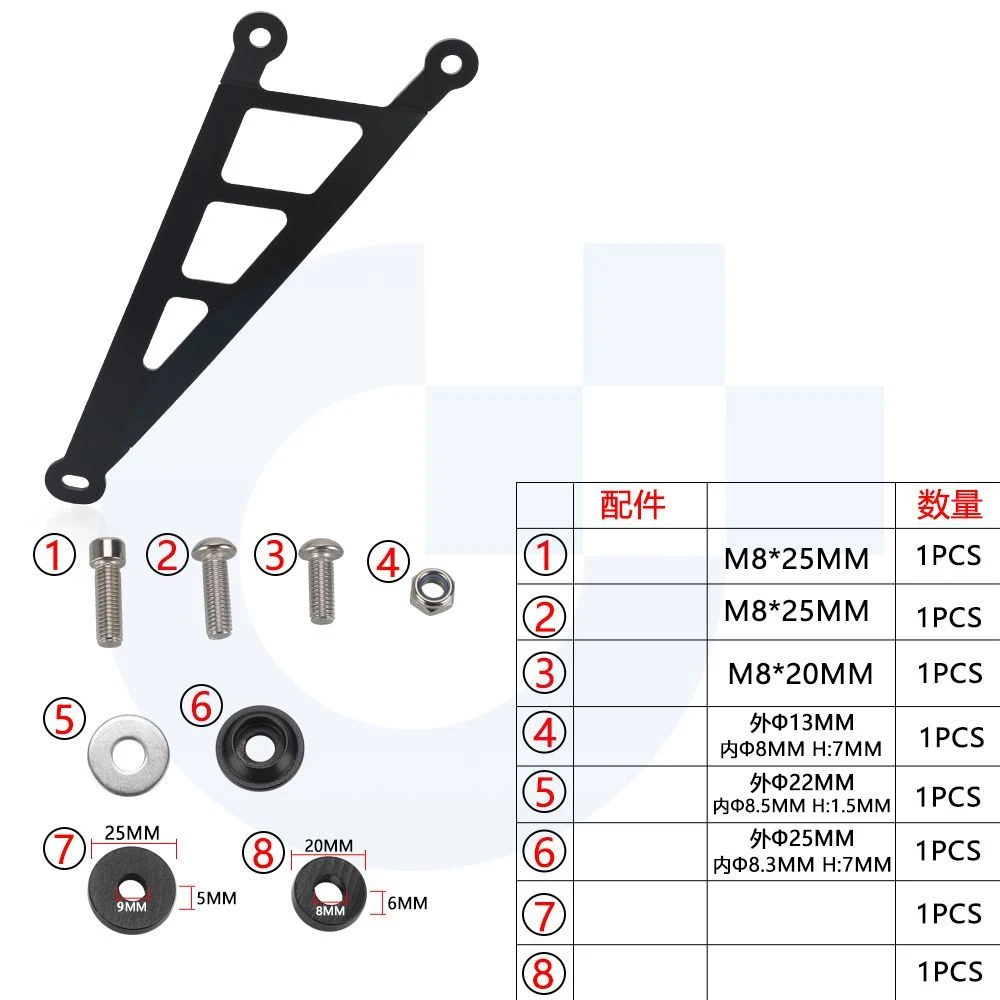 ① ② ③ ④

⑤ ⑥

⑦ 25MM 9MM 5MM

⑧ 20MM 8MM 6MM

| | 配件 | | 数量 |
|---|---|---|---|
| ① | | M8*25MM | 1PCS |
| ② | | M8*25MM | 1PCS |
| ③ | | M8*20MM | 1PCS |
| ④ | | 外Φ13MM 内Φ8MM H:7MM | 1PCS |
| ⑤ | | 外Φ22MM 内Φ8.5MM H:1.5MM | 1PCS |
| ⑥ | | 外Φ25MM 内Φ8.3MM H:7MM | 1PCS |
| ⑦ | | | 1PCS |
| ⑧ | | | 1PCS |