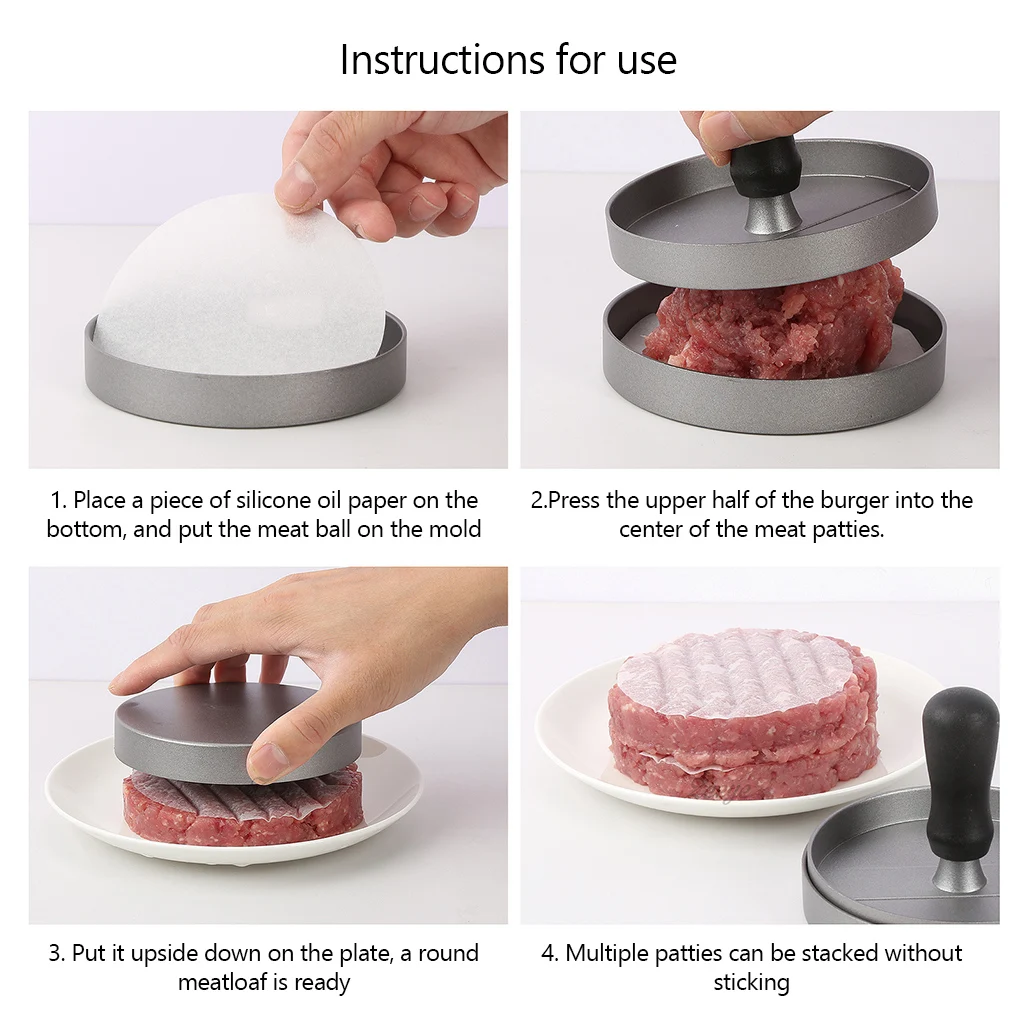 Instructions for use

1. Place a piece of silicone oil paper on the bottom, and put the meat ball on the mold

2.Press the upper half of the burger into the center of the meat patties.

3. Put it upside down on the plate, a round meatloaf is ready

4. Multiple patties can be stacked without sticking