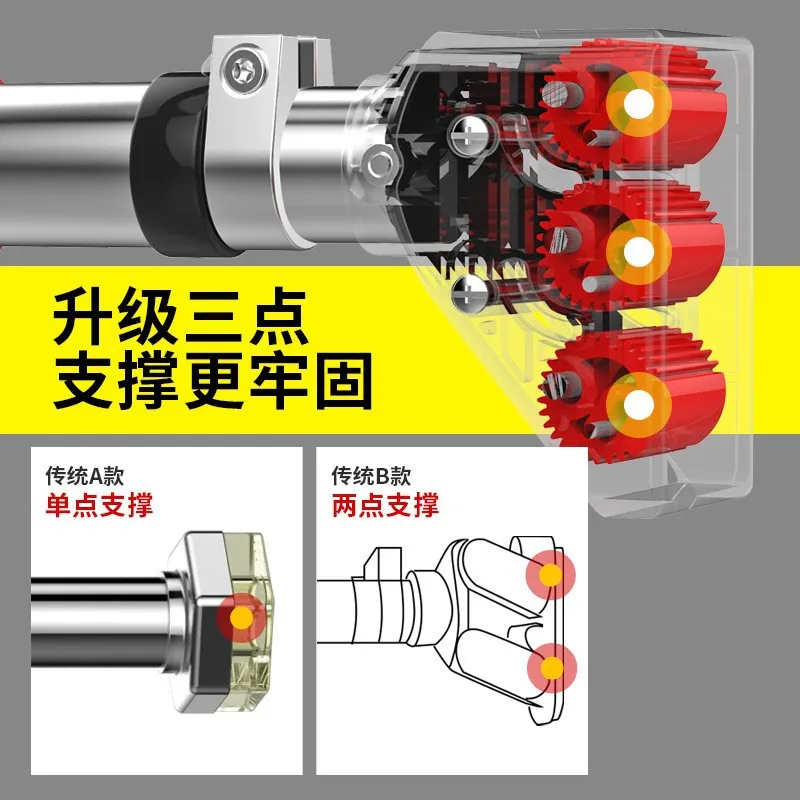 升级三点
支撑更牢固

传统A款
单点支撑

传统B款
两点支撑