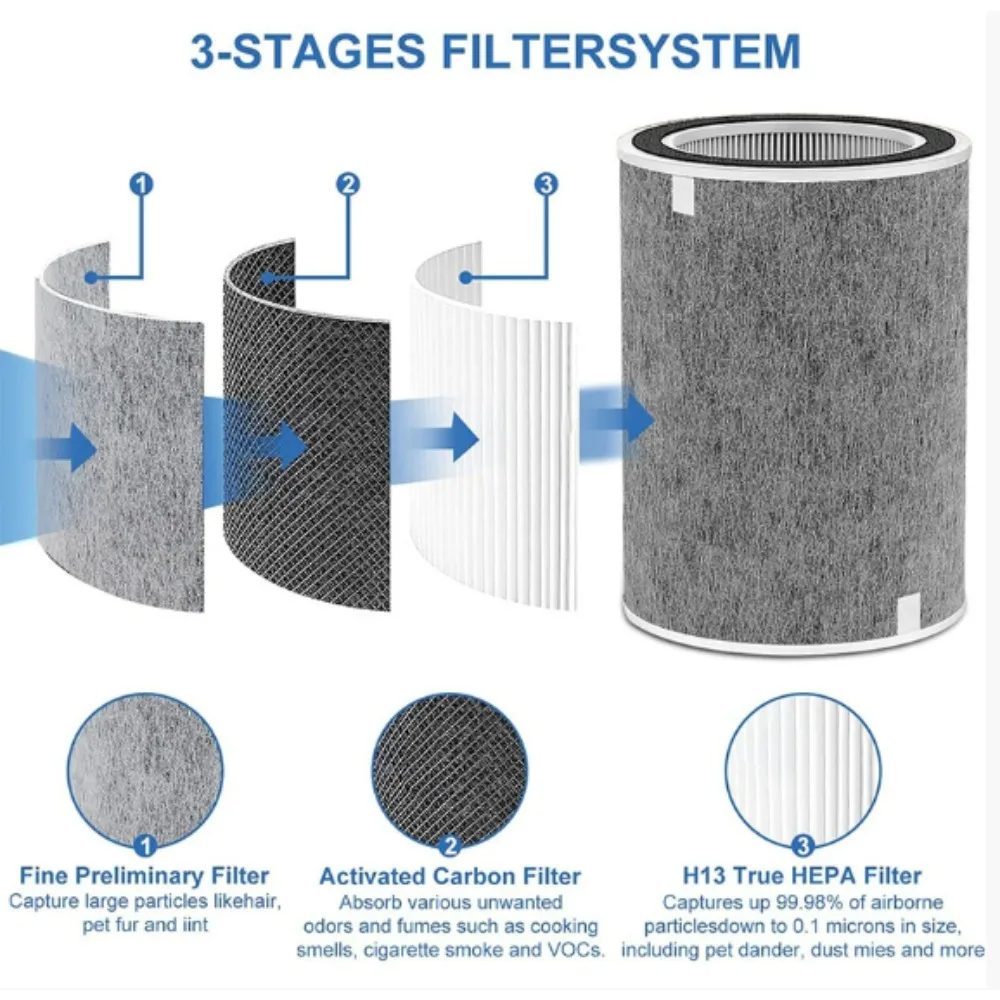 3-STAGES FILTERSYSTEM

1

2

3

1
Fine Preliminary Filter
Capture large particles likehair, pet fur and iint

2
Activated Carbon Filter
Absorb various unwanted odors and fumes such as cooking smells, cigarette smoke and VOCs.

3
H13 True HEPA Filter
Captures up 99.98% of airborne particlesdown to 0.1 microns in size, including pet dander, dust mies and more