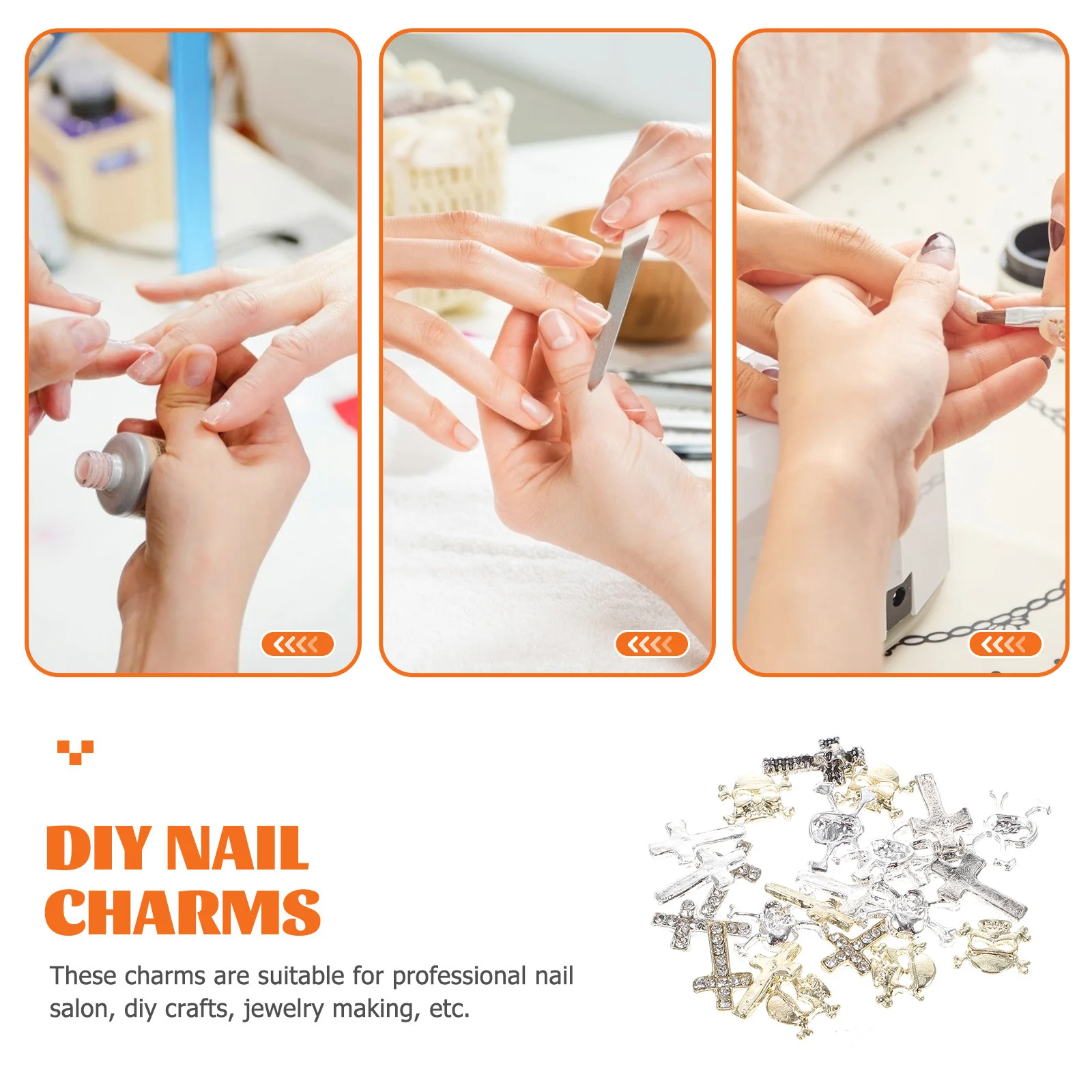 DIY NAIL CHARMS

These charms are suitable for professional nail salon, diy crafts, jewelry making, etc.