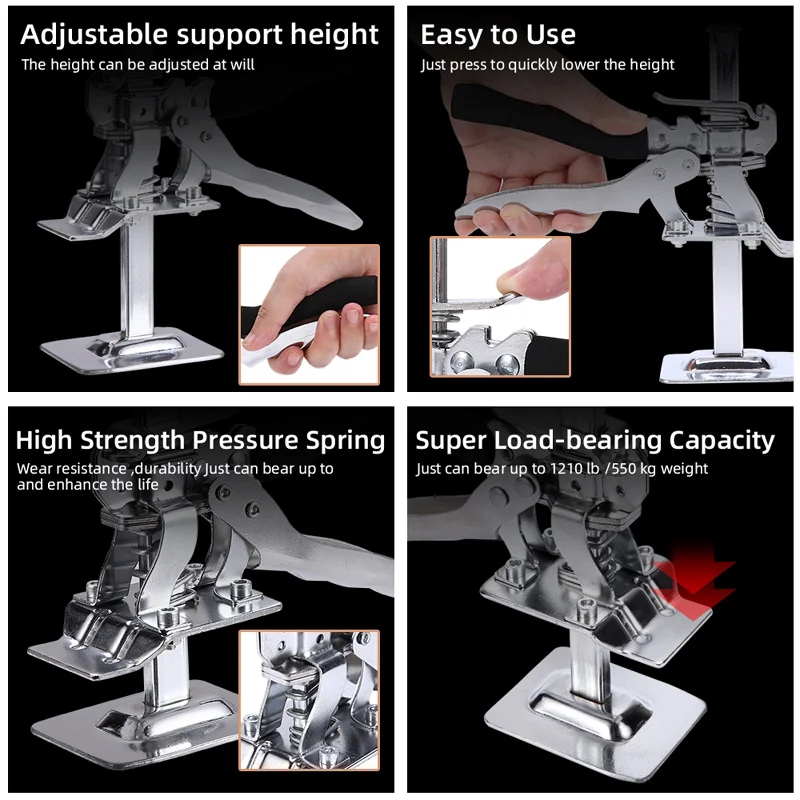 Adjustable support height

The height can be adjusted at will

Easy to Use

Just press to quickly lower the height

High Strength Pressure Spring

Wear resistance ,durability Just can bear up to and enhance the life

Super Load-bearing Capacity

Just can bear up to 1210 lb /550 kg weight