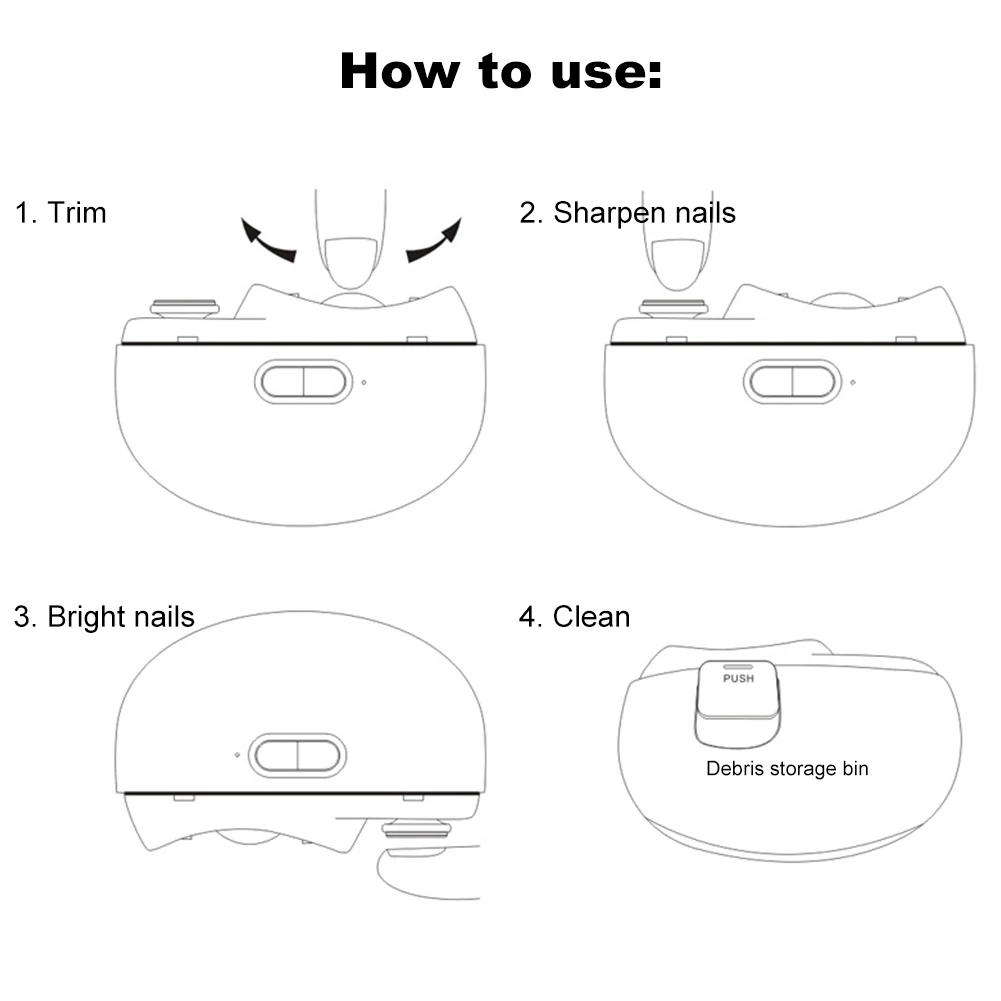 How to use:

1. Trim

2. Sharpen nails

3. Bright nails

4. Clean

PUSH

Debris storage bin