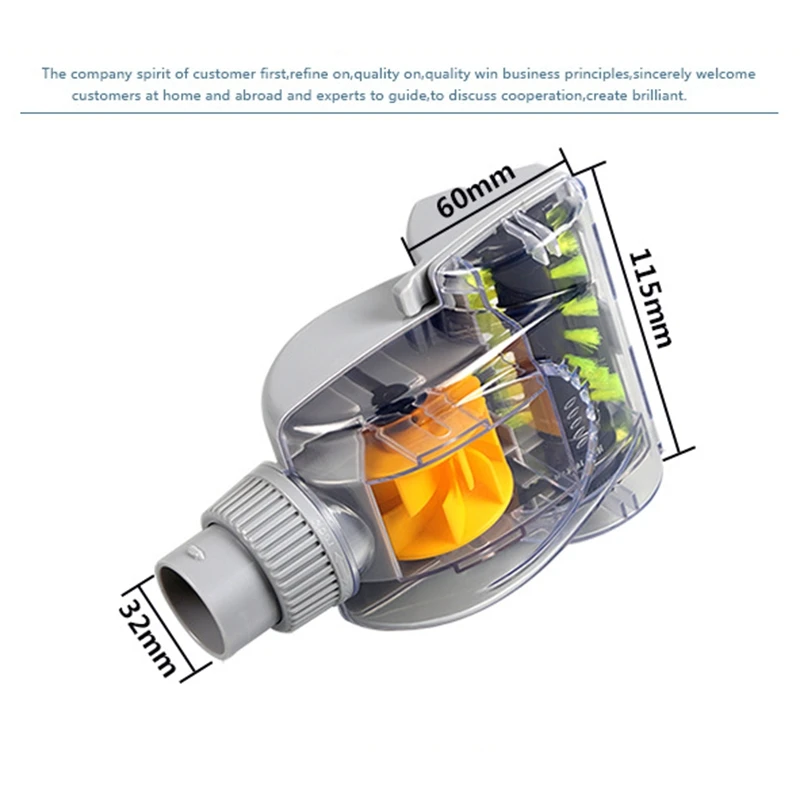 The company spirit of customer first,refine on,quality on,quality win business principles,sincerely welcome customers at home and abroad and experts to guide,to discuss cooperation,create brilliant.

60mm

115mm

32mm